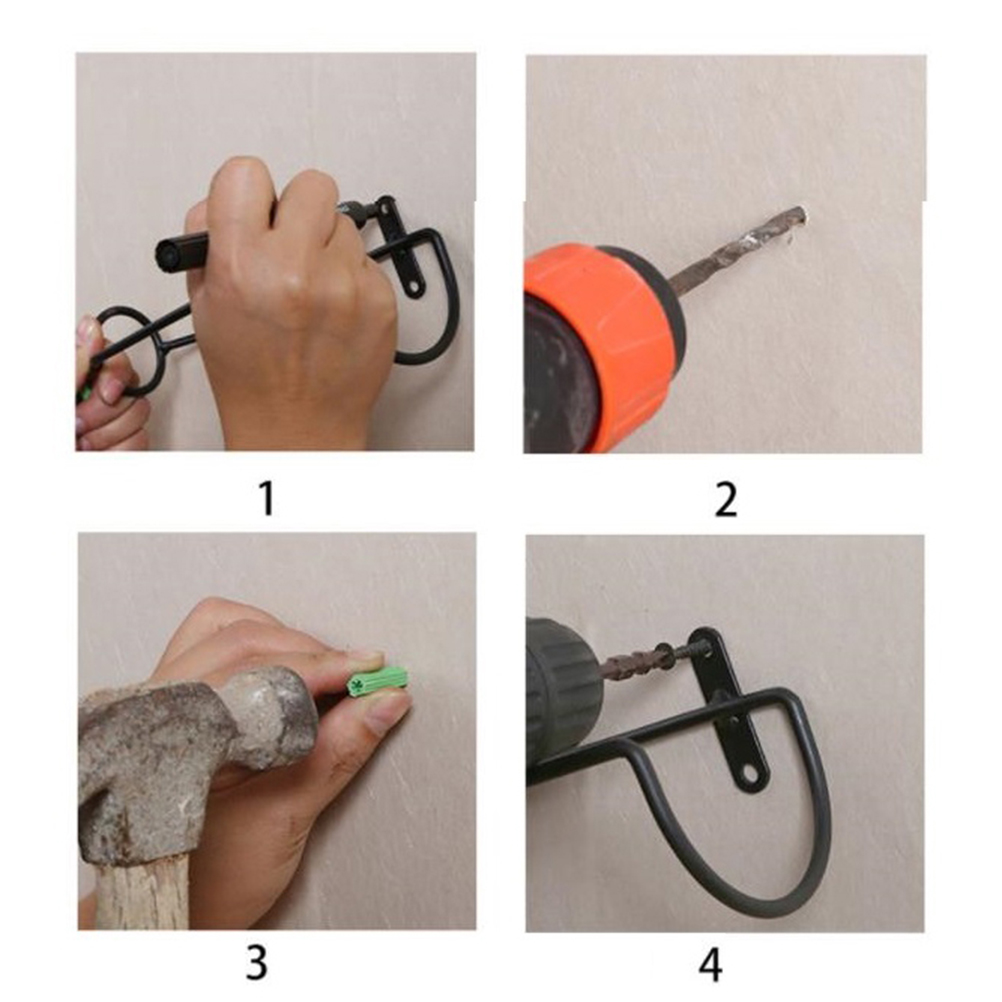 1

2

3

4