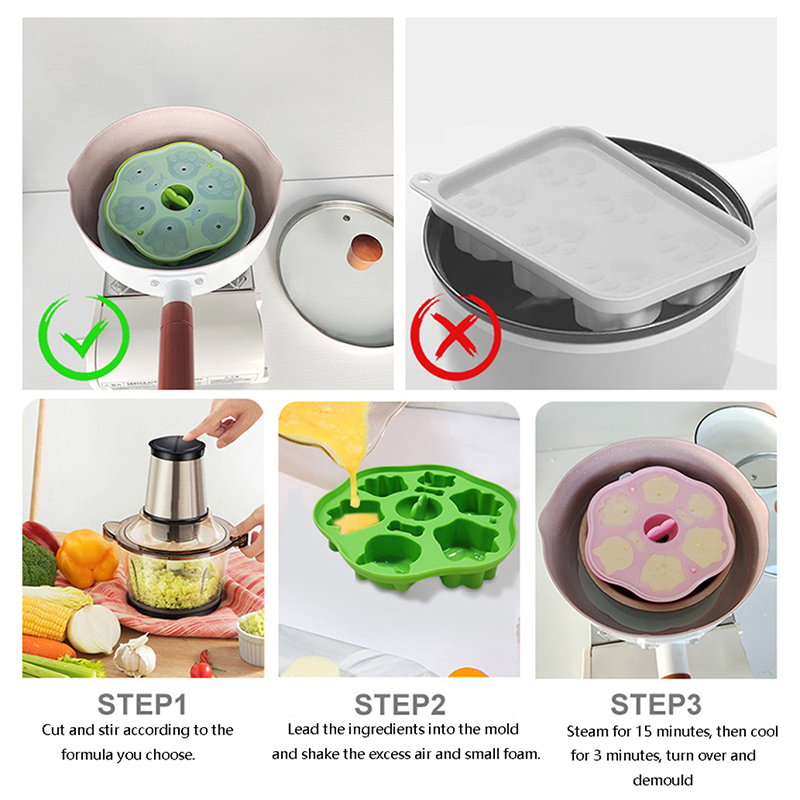 STEP1
Cut and stir according to the formula you choose.

STEP2
Lead the ingredients into the mold and shake the excess air and small foam.

STEP3
Steam for 15 minutes, then cool for 3 minutes, turn over and demould