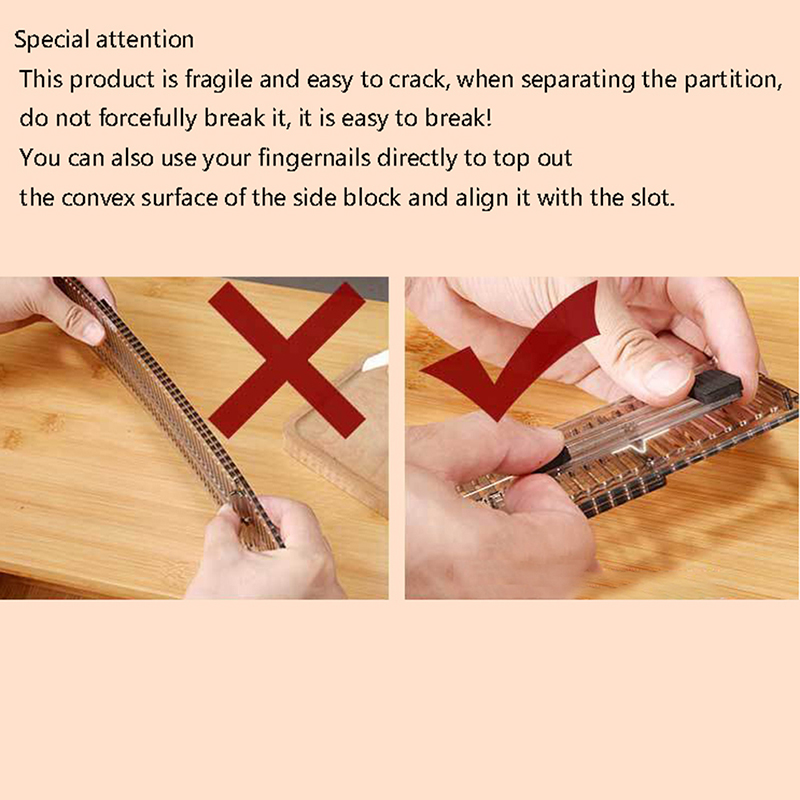 Special attention

This product is fragile and easy to crack, when separating the partition, do not forcefully break it, it is easy to break!
You can also use your fingernails directly to top out the convex surface of the side block and align it with the slot.