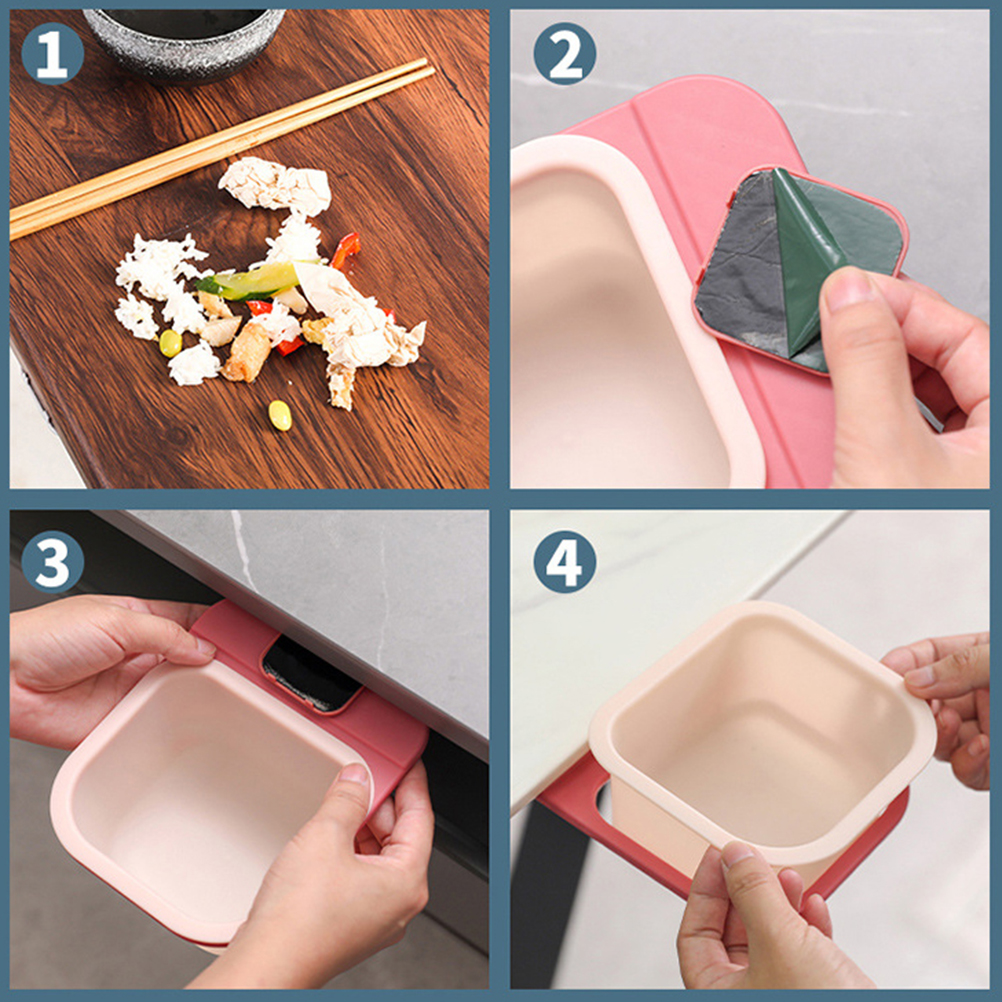 1
2
3
4