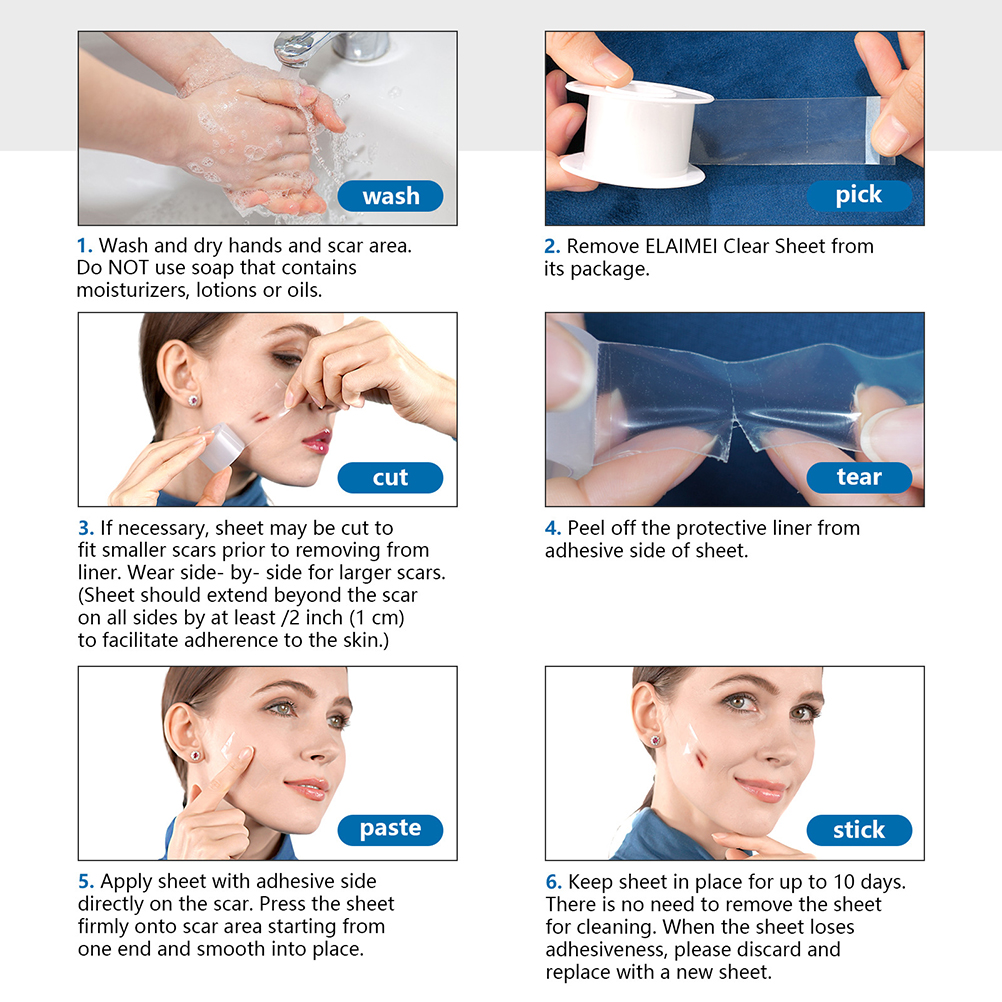 wash

1. Wash and dry hands and scar area. Do NOT use soap that contains moisturizers, lotions or oils.

pick

2. Remove ELAIMEI Clear Sheet from its package.

cut

3. If necessary, sheet may be cut to fit smaller scars prior to removing from liner. Wear side- by- side for larger scars. (Sheet should extend beyond the scar on all sides by at least /2 inch (1 cm) to facilitate adherence to the skin.)

tear

4. Peel off the protective liner from adhesive side of sheet.

paste

5. Apply sheet with adhesive side directly on the scar. Press the sheet firmly onto scar area starting from one end and smooth into place.

stick

6. Keep sheet in place for up to 10 days. There is no need to remove the sheet for cleaning. When the sheet loses adhesiveness, please discard and replace with a new sheet.