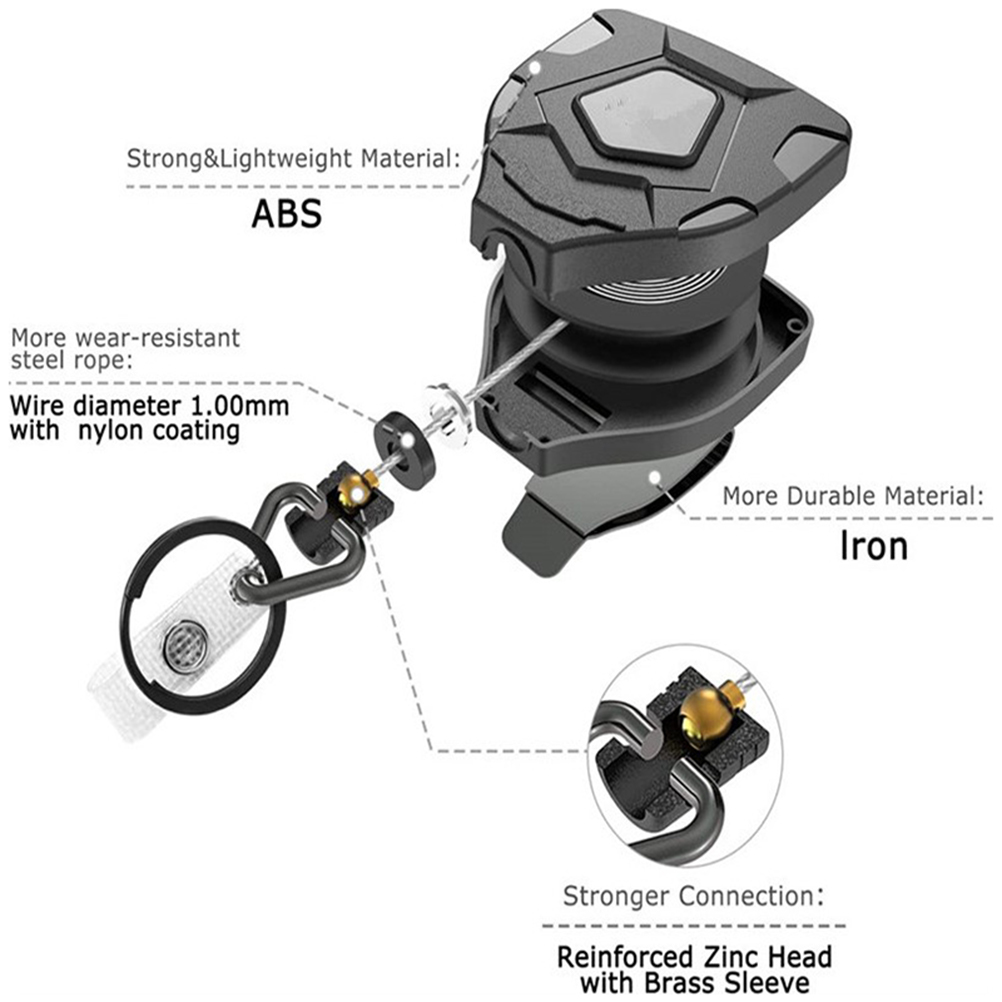 Strong&Lightweight Material:

ABS

More wear-resistant steel rope:

Wire diameter 1.00mm with nylon coating

More Durable Material:

Iron

Stronger Connection:

Reinforced Zinc Head with Brass Sleeve