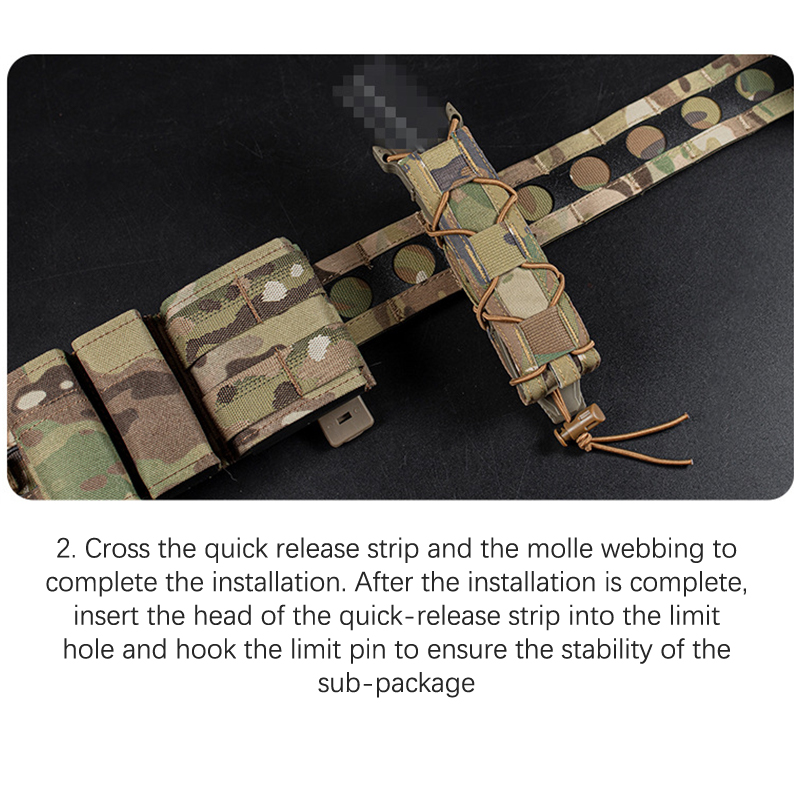 2. Cross the quick release strip and the molle webbing to complete the installation. After the installation is complete, insert the head of the quick-release strip into the limit hole and hook the limit pin to ensure the stability of the sub-package