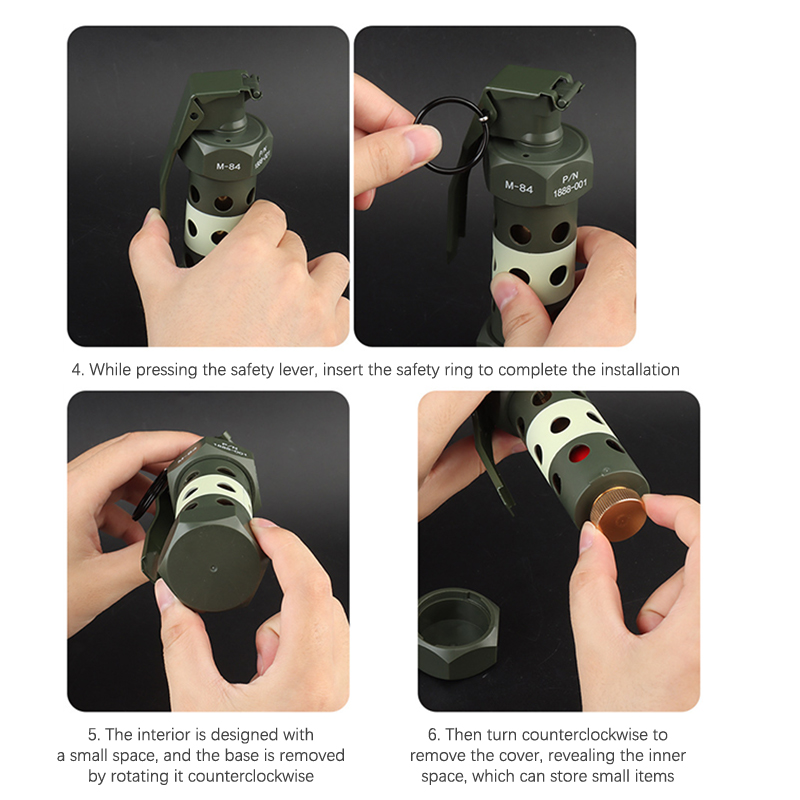 M-84
P/N
1888-001

M-84
P/N
1888-001

4. While pressing the safety lever, insert the safety ring to complete the installation

5. The interior is designed with a small space, and the base is removed by rotating it counterclockwise

6. Then turn counterclockwise to remove the cover, revealing the inner space, which can store small items