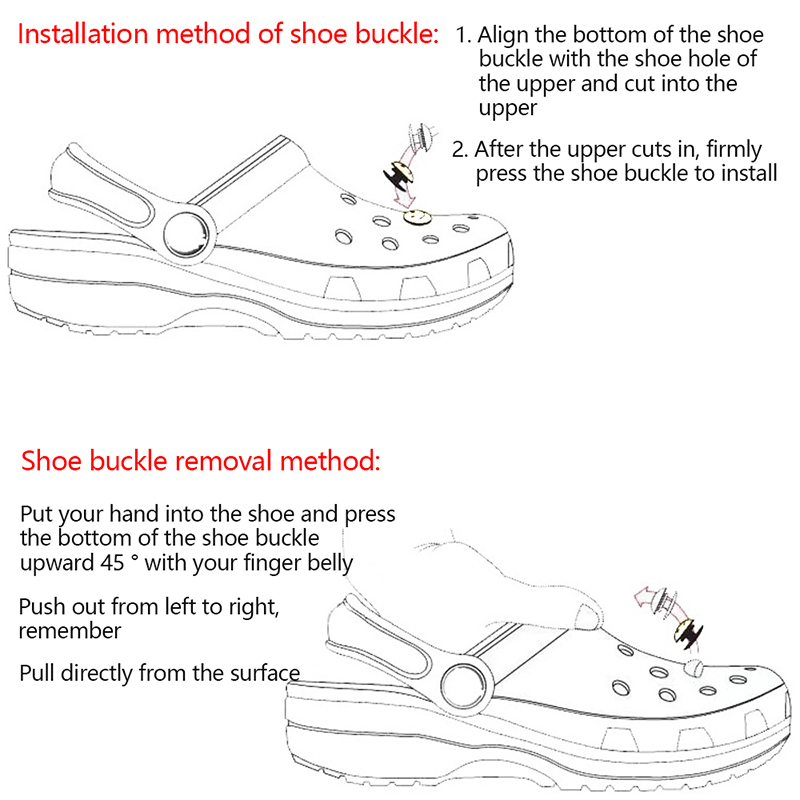 Installation method of shoe buckle:

1. Align the bottom of the shoe buckle with the shoe hole of the upper and cut into the upper

2. After the upper cuts in, firmly press the shoe buckle to install

Shoe buckle removal method:

Put your hand into the shoe and press the bottom of the shoe buckle upward 45 ° with your finger belly

Push out from left to right, remember

Pull directly from the surface