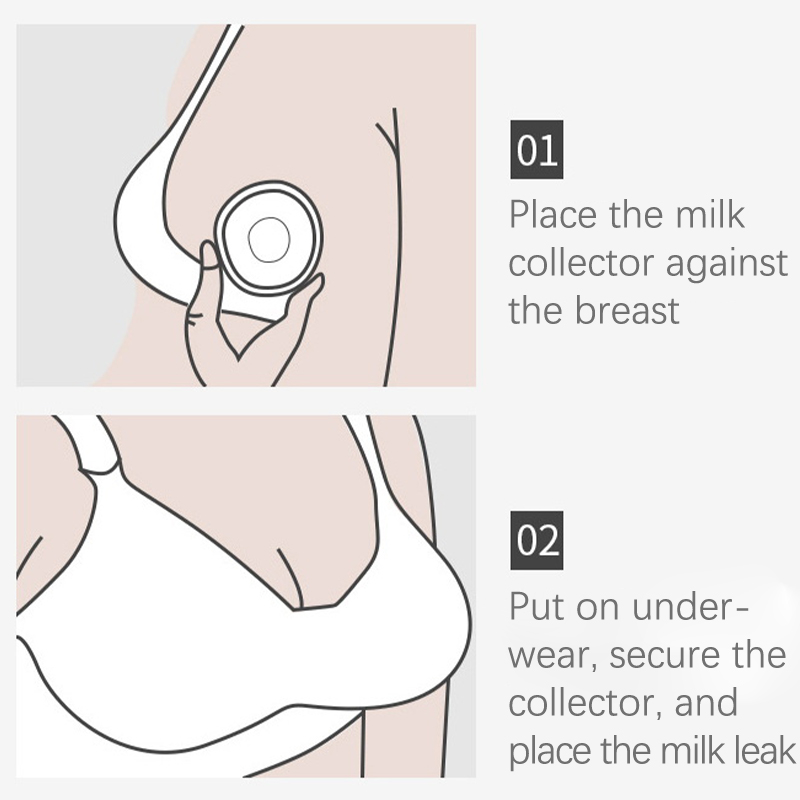 01

Place the milk collector against the breast

02

Put on underwear, secure the collector, and place the milk leak