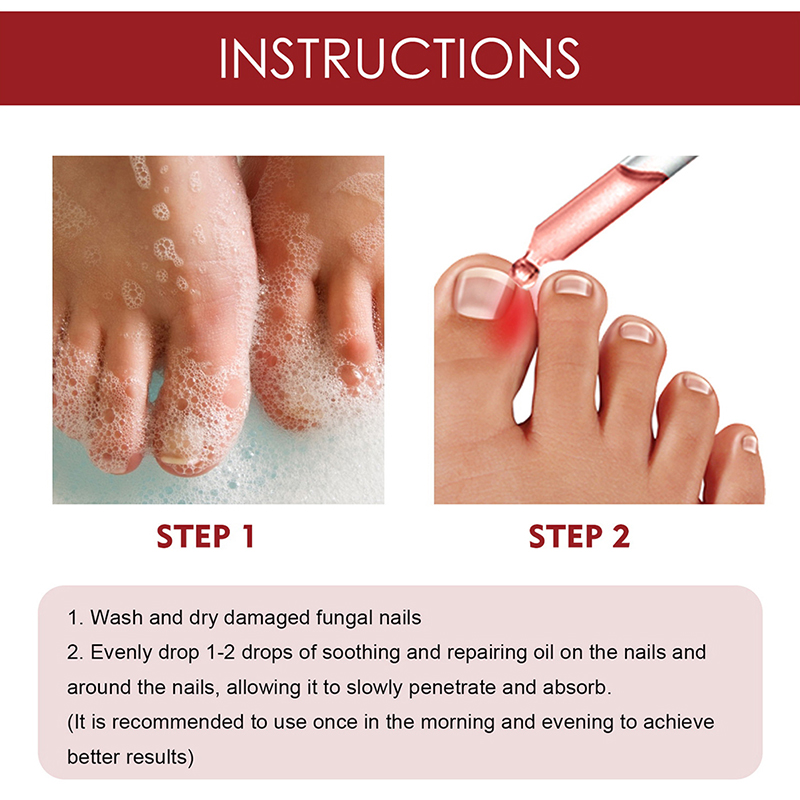 INSTRUCTIONS

STEP 1

STEP 2

1. Wash and dry damaged fungal nails
2. Evenly drop 1-2 drops of soothing and repairing oil on the nails and around the nails, allowing it to slowly penetrate and absorb.
(It is recommended to use once in the morning and evening to achieve better results)