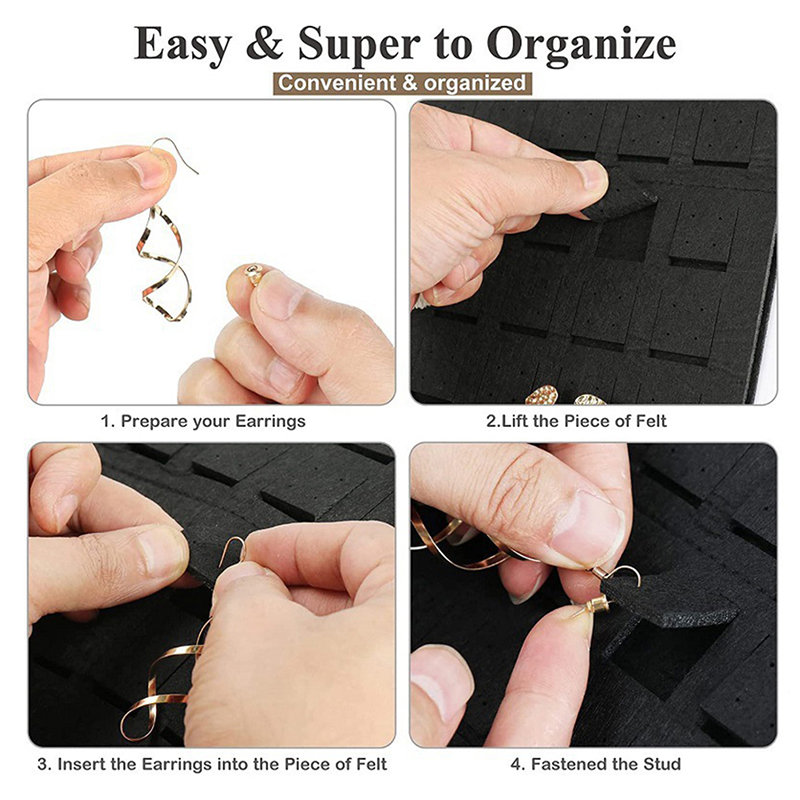 Easy & Super to Organize

Convenient & organized

1. Prepare your Earrings

2.Lift the Piece of Felt

3. Insert the Earrings into the Piece of Felt

4. Fastened the Stud