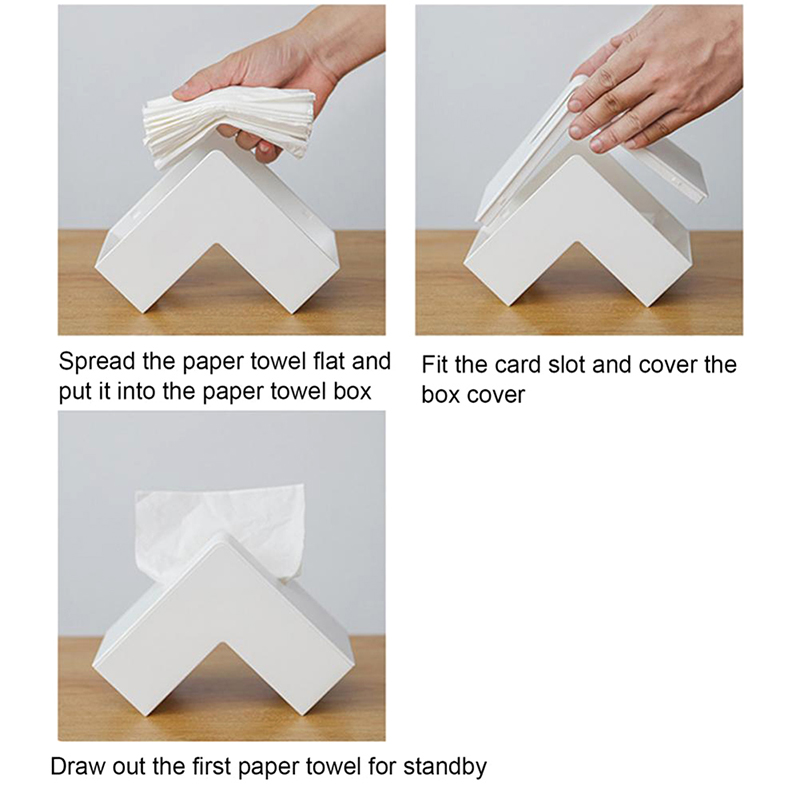 Spread the paper towel flat and put it into the paper towel box

Fit the card slot and cover the box cover

Draw out the first paper towel for standby