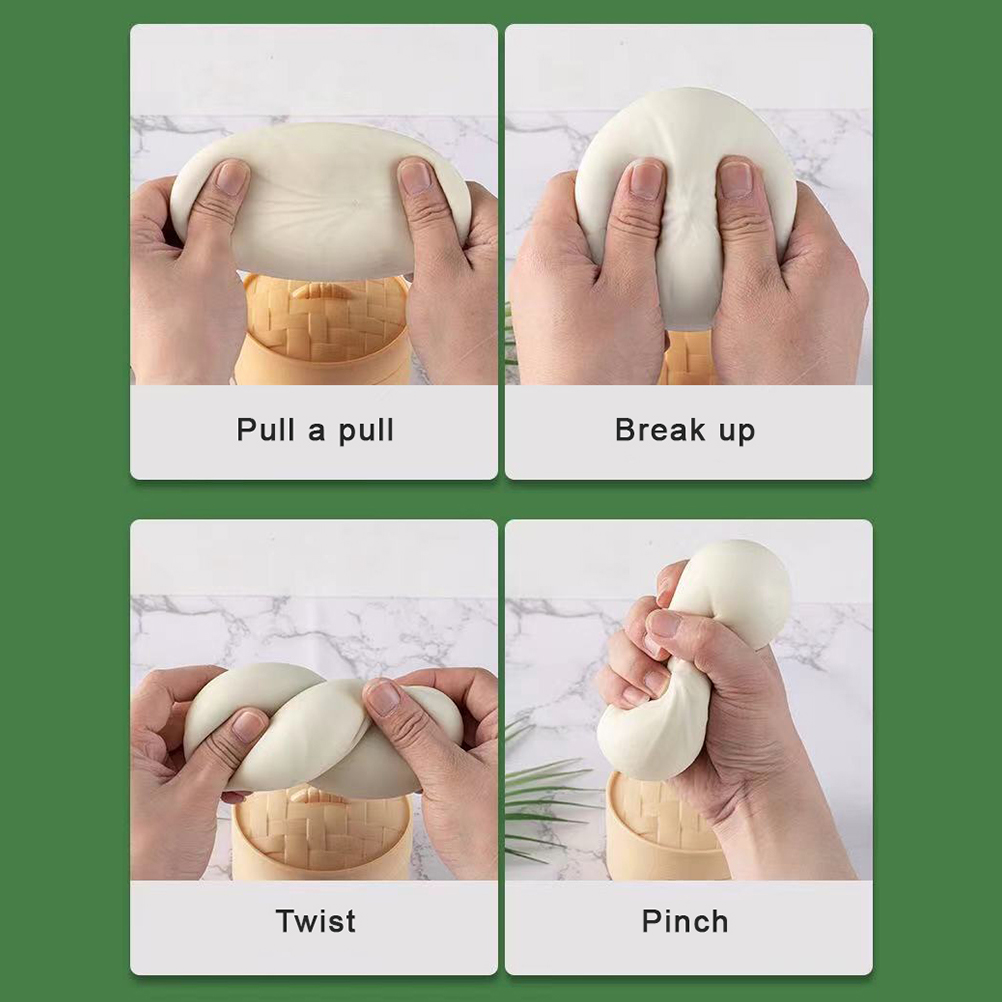 Pull a pull

Break up

Twist

Pinch