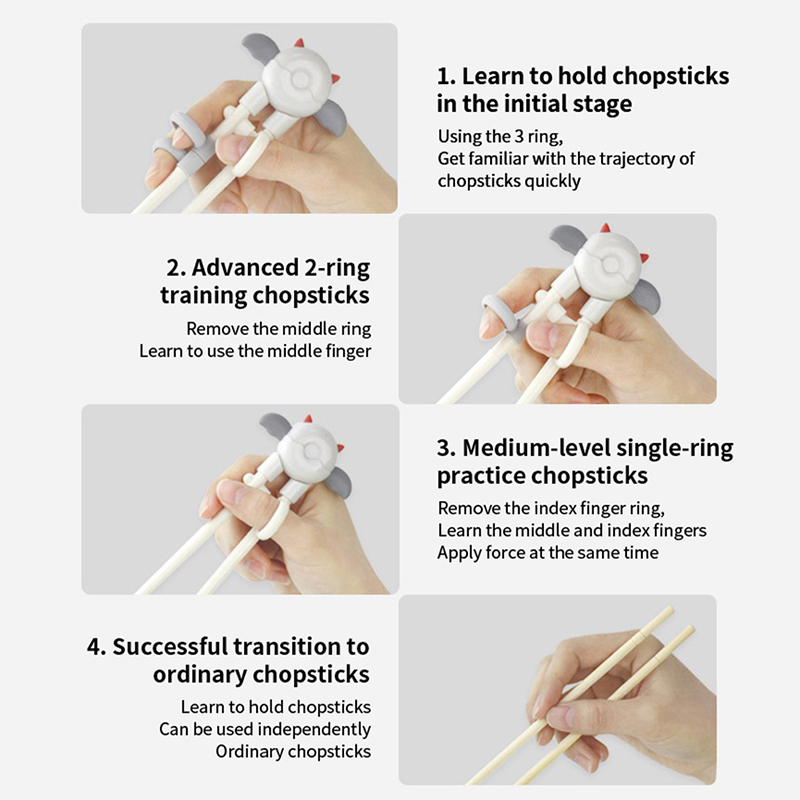 1. Learn to hold chopsticks in the initial stage

Using the 3 ring,
Get familiar with the trajectory of chopsticks quickly

2. Advanced 2-ring training chopsticks

Remove the middle ring
Learn to use the middle finger

3. Medium-level single-ring practice chopsticks

Remove the index finger ring,
Learn the middle and index fingers
Apply force at the same time

4. Successful transition to ordinary chopsticks

Learn to hold chopsticks
Can be used independently
Ordinary chopsticks