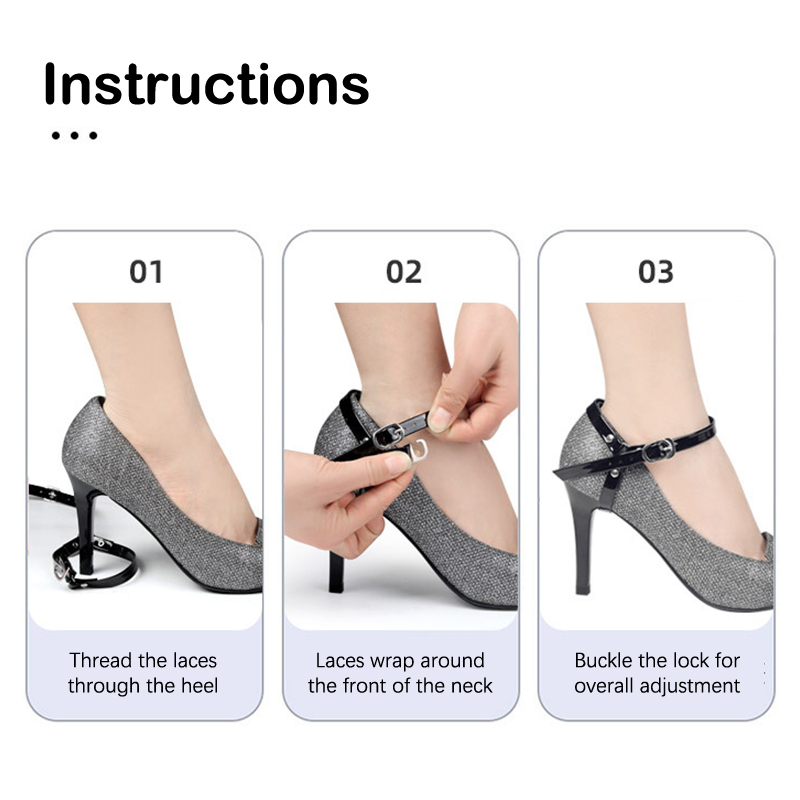 Instructions

...

01

Thread the laces through the heel

02

Laces wrap around the front of the neck

03

Buckle the lock for overall adjustment