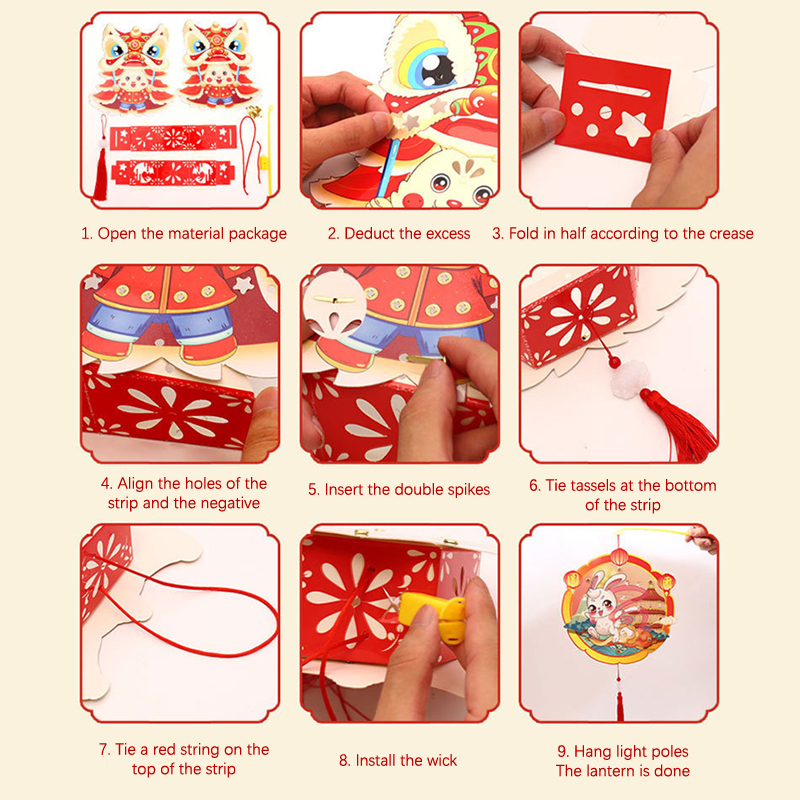 1. Open the material package

2. Deduct the excess

3. Fold in half according to the crease

4. Align the holes of the strip and the negative

5. Insert the double spikes

6. Tie tassels at the bottom of the strip

7. Tie a red string on the top of the strip

8. Install the wick

9. Hang light poles
The lantern is done