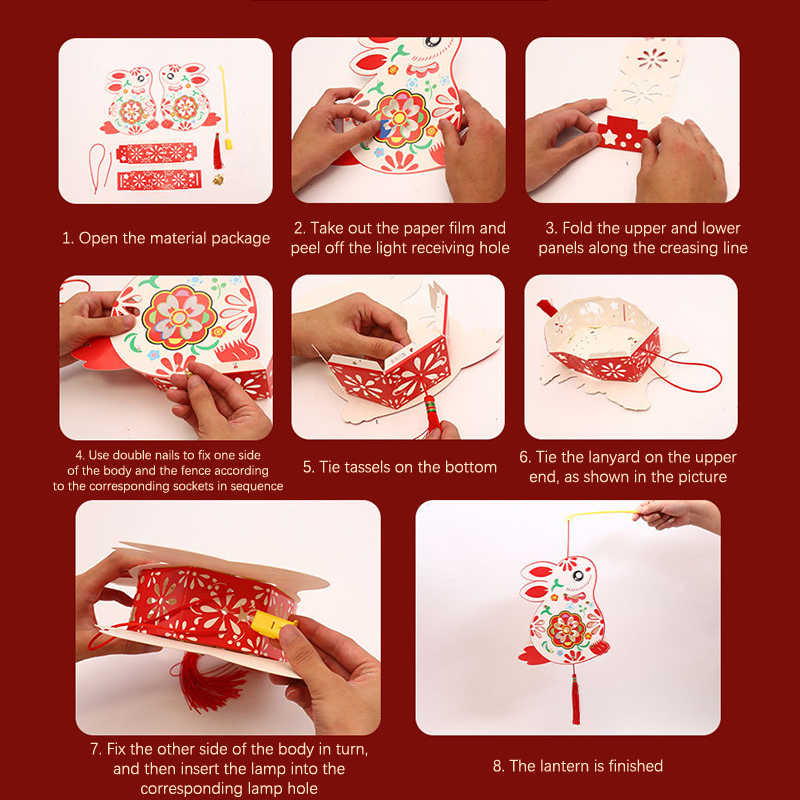 1. Open the material package

2. Take out the paper film and peel off the light receiving hole

3. Fold the upper and lower panels along the creasing line

4. Use double nails to fix one side of the body and the fence according to the corresponding sockets in sequence

5. Tie tassels on the bottom

6. Tie the lanyard on the upper end, as shown in the picture

7. Fix the other side of the body in turn, and then insert the lamp into the corresponding lamp hole

8. The lantern is finished