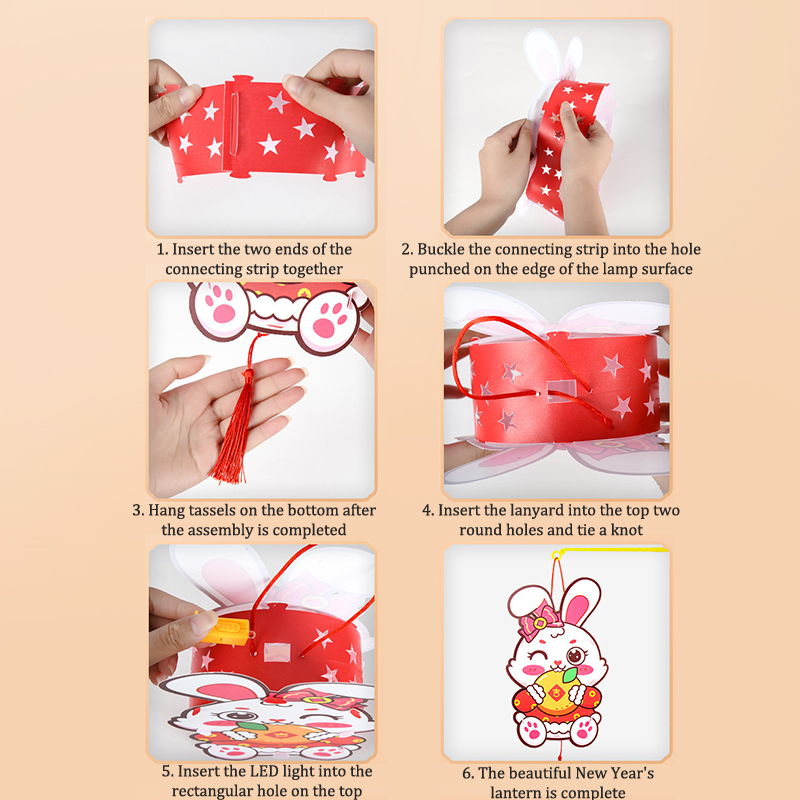 1. Insert the two ends of the connecting strip together

2. Buckle the connecting strip into the hole punched on the edge of the lamp surface

3. Hang tassels on the bottom after the assembly is completed

4. Insert the lanyard into the top two round holes and tie a knot

5. Insert the LED light into the rectangular hole on the top

6. The beautiful New Year's lantern is complete