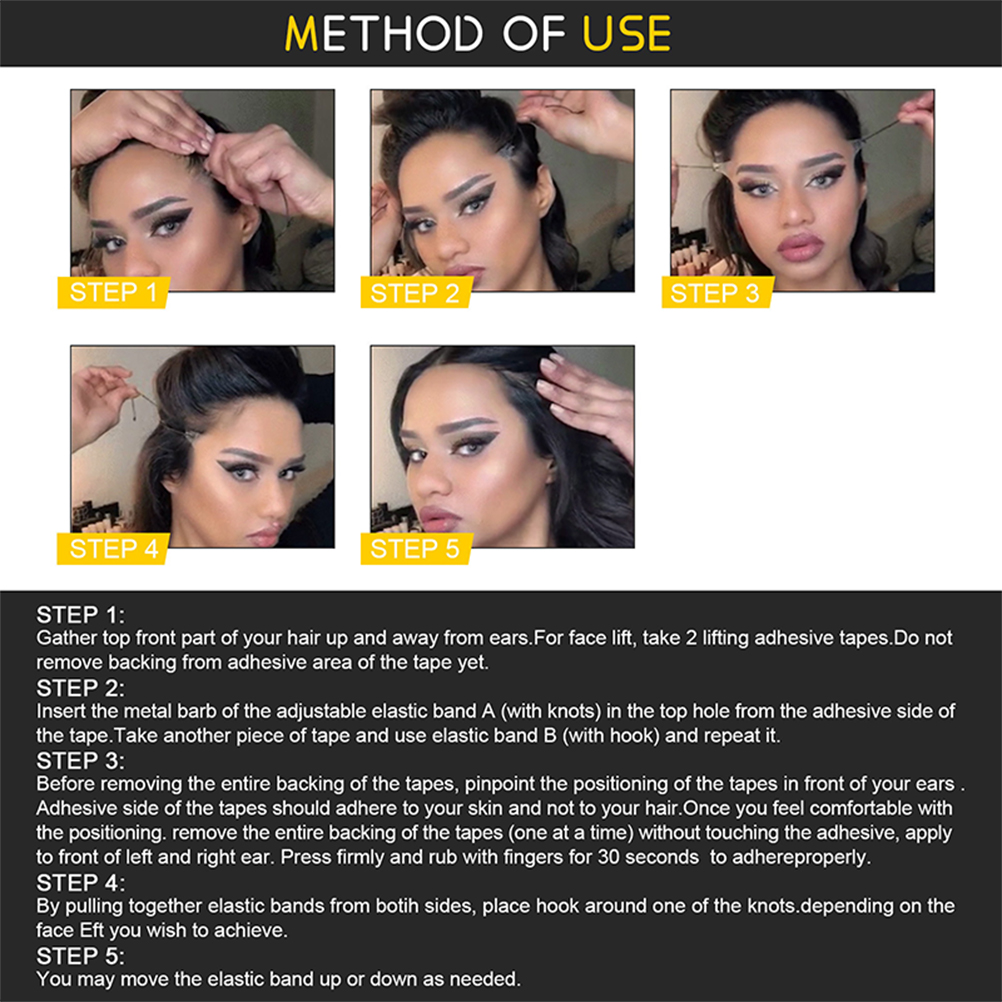 METHOD OF USE

STEP 1

STEP 2

STEP 3

STEP 4

STEP 5

STEP 1:
Gather top front part of your hair up and away from ears.For face lift, take 2 lifting adhesive tapes.Do not remove backing from adhesive area of the tape yet.

STEP 2:
Insert the metal barb of the adjustable elastic band A (with knots) in the top hole from the adhesive side of the tape.Take another piece of tape and use elastic band B (with hook) and repeat it.

STEP 3:
Before removing the entire backing of the tapes, pinpoint the positioning of the tapes in front of your ears . Adhesive side of the tapes should adhere to your skin and not to your hair.Once you feel comfortable with the positioning. remove the entire backing of the tapes (one at a time) without touching the adhesive, apply to front of left and right ear. Press firmly and rub with fingers for 30 seconds to adhereproperly.

STEP 4:
By pulling together elastic bands from botih sides, place hook around one of the knots.depending on the face Eft you wish to achieve.

STEP 5:
You may move the elastic band up or down as needed.