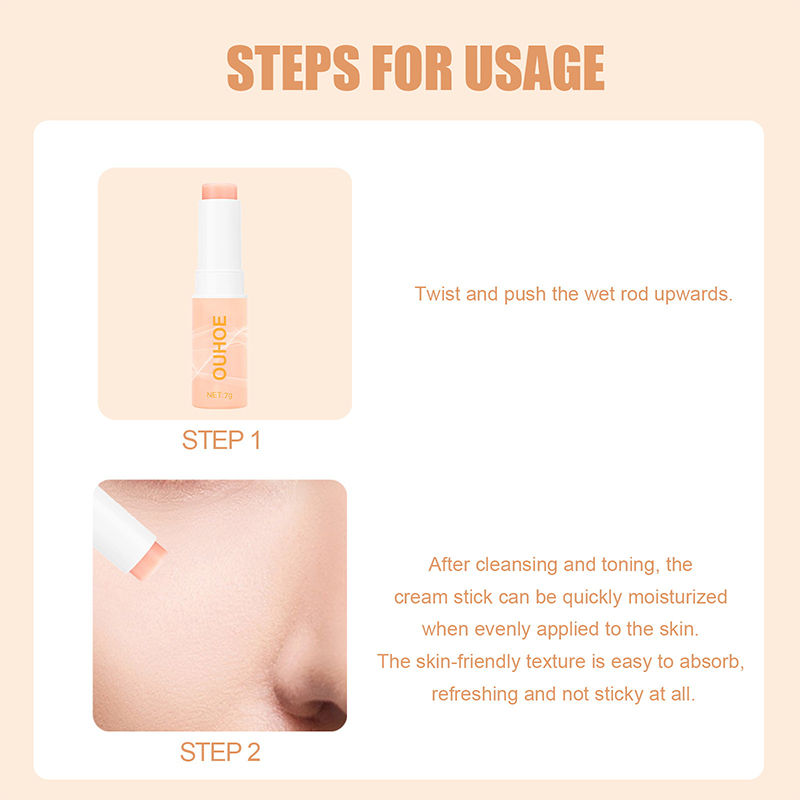 STEPS FOR USAGE

OUHOE

NET:7g

STEP 1

Twist and push the wet rod upwards.

STEP 2

After cleansing and toning, the cream stick can be quickly moisturized when evenly applied to the skin. The skin-friendly texture is easy to absorb, refreshing and not sticky at all.