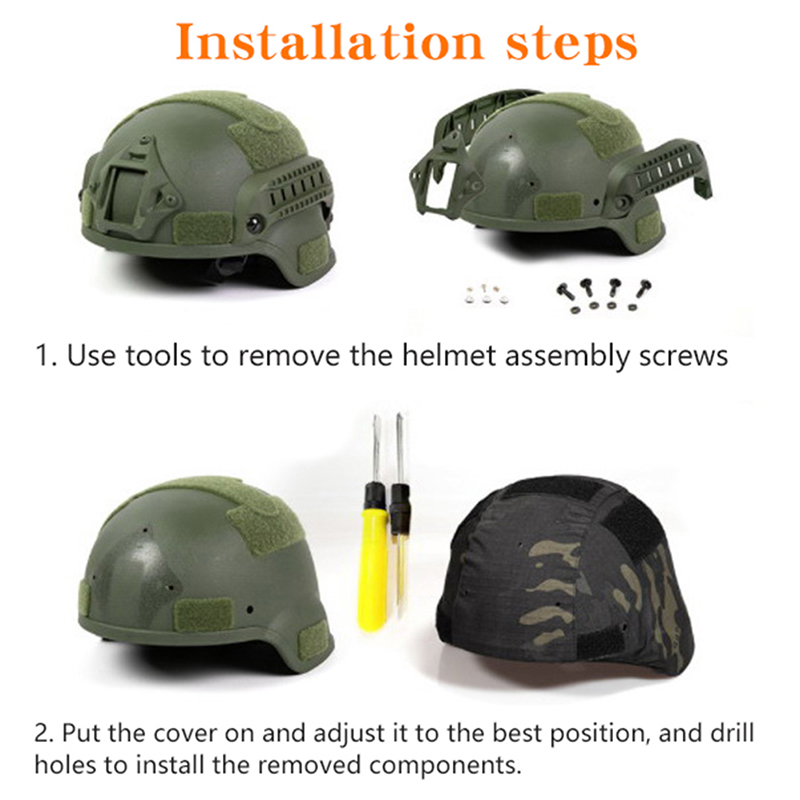 Installation steps

1. Use tools to remove the helmet assembly screws

2. Put the cover on and adjust it to the best position, and drill holes to install the removed components.