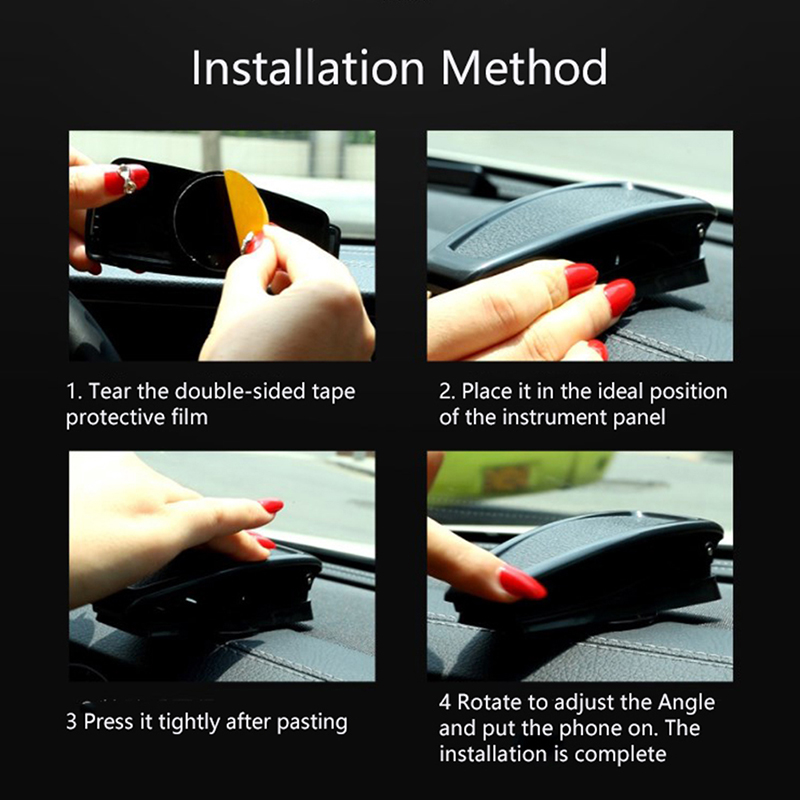 Installation Method

1. Tear the double-sided tape protective film

2. Place it in the ideal position of the instrument panel

3 Press it tightly after pasting

4 Rotate to adjust the Angle and put the phone on. The installation is complete