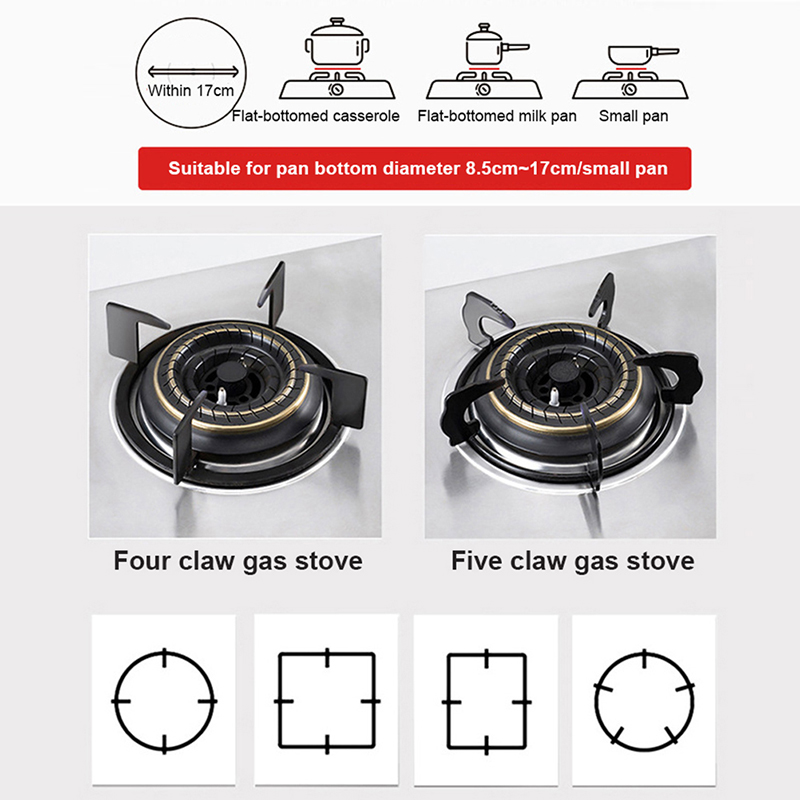 Within 17cm

Flat-bottomed casserole

Flat-bottomed milk pan

Small pan

Suitable for pan bottom diameter 8.5cm~17cm/small pan

Four claw gas stove

Five claw gas stove