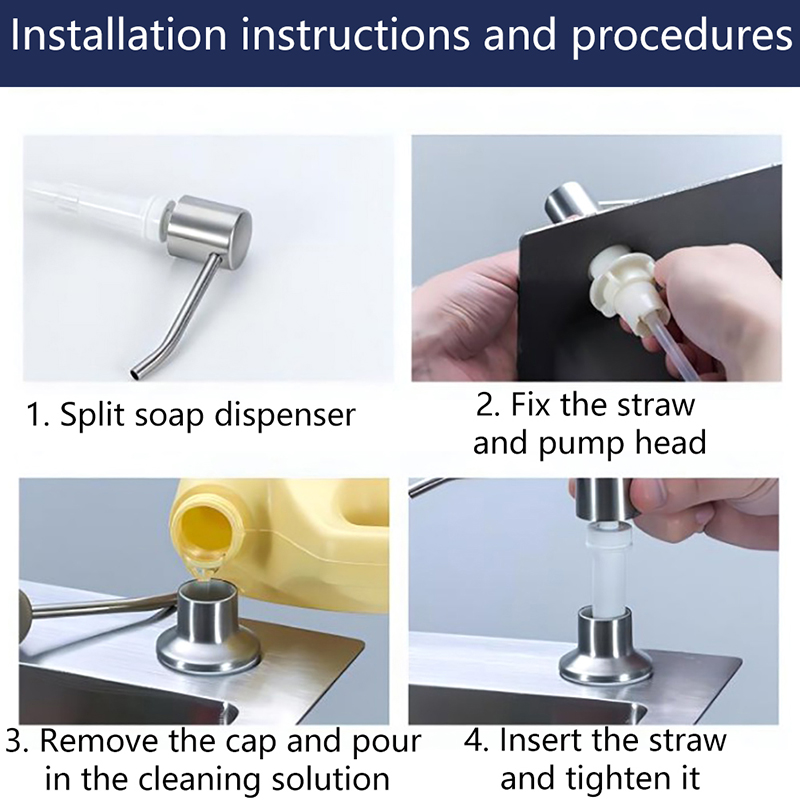 Installation instructions and procedures

1. Split soap dispenser

2. Fix the straw and pump head

3. Remove the cap and pour in the cleaning solution

4. Insert the straw and tighten it