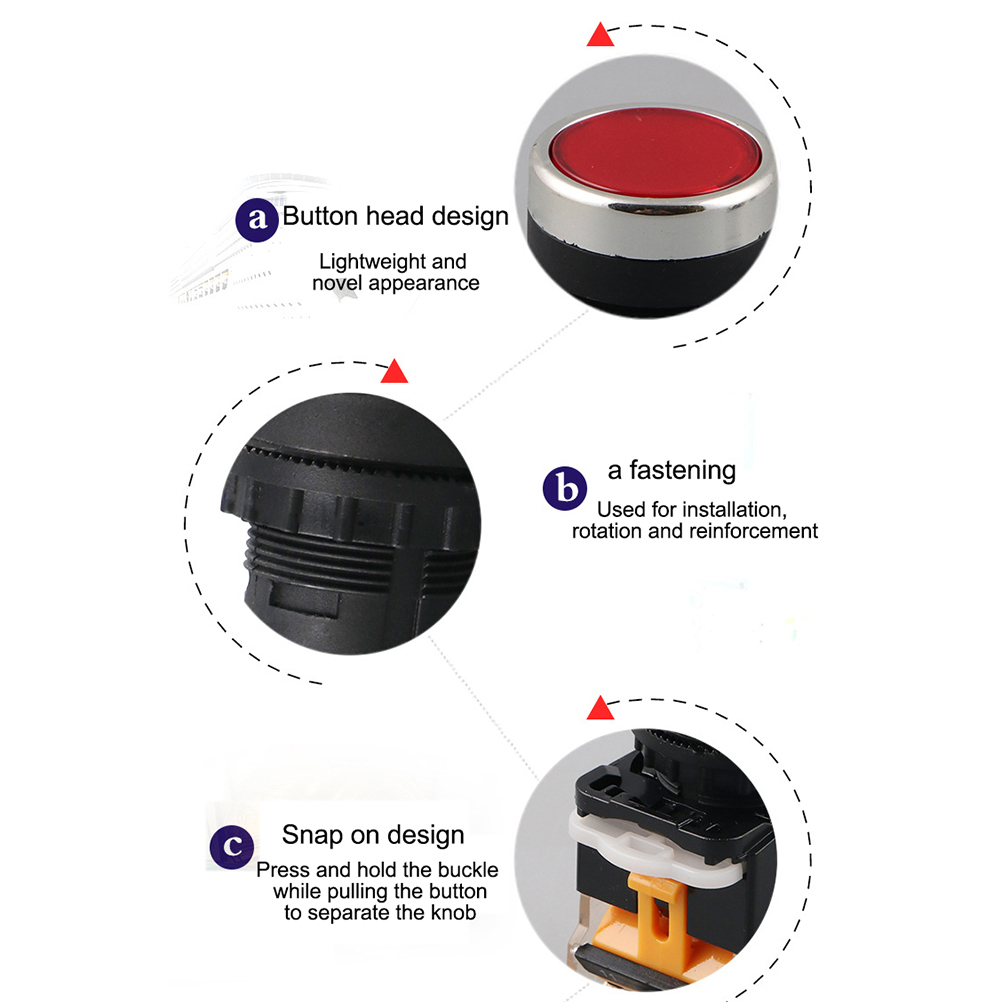 a Button head design

Lightweight and novel appearance

b a fastening

Used for installation, rotation and reinforcement

c Snap on design

Press and hold the buckle while pulling the button to separate the knob