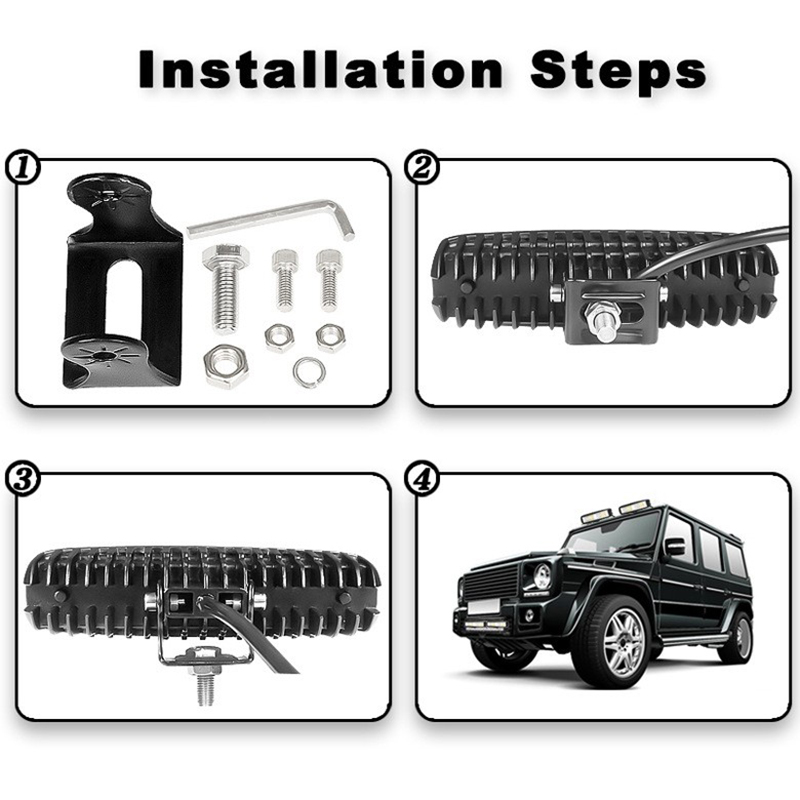 Installation Steps

①

②

③

④