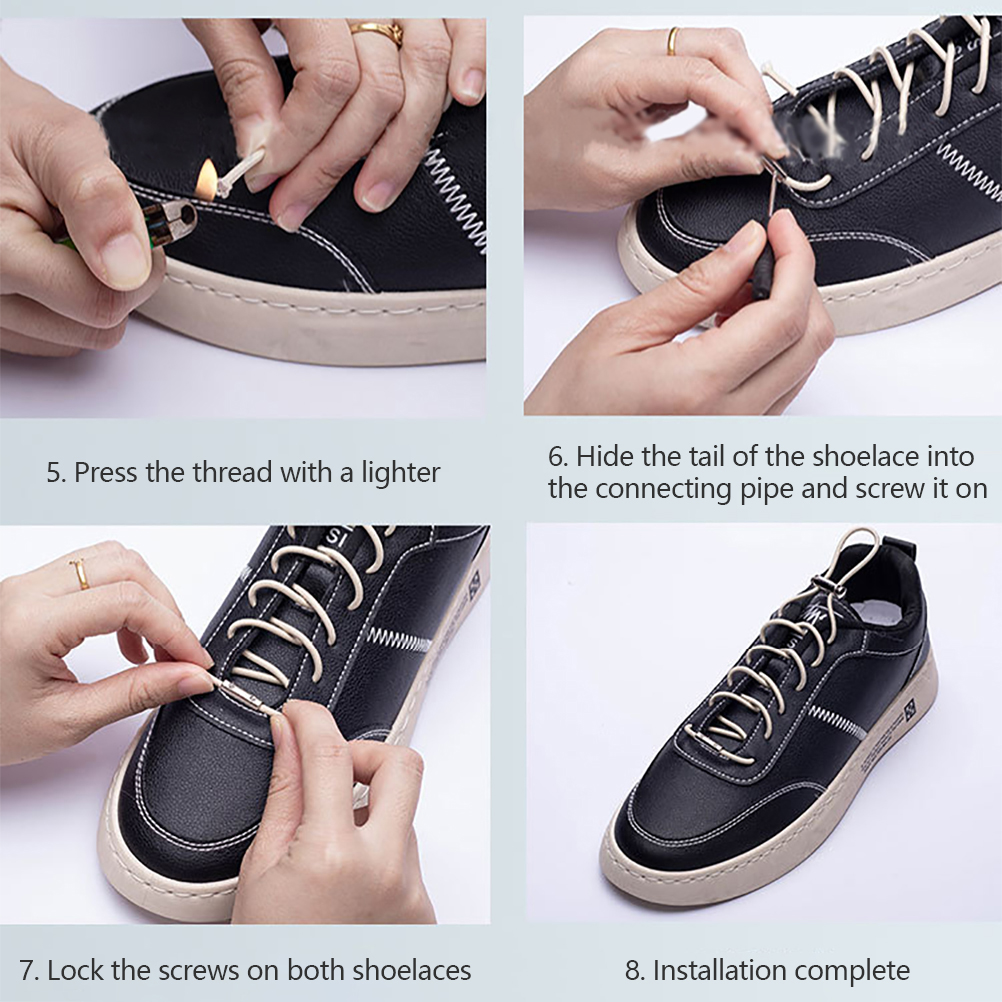 5. Press the thread with a lighter

6. Hide the tail of the shoelace into the connecting pipe and screw it on

7. Lock the screws on both shoelaces

8. Installation complete