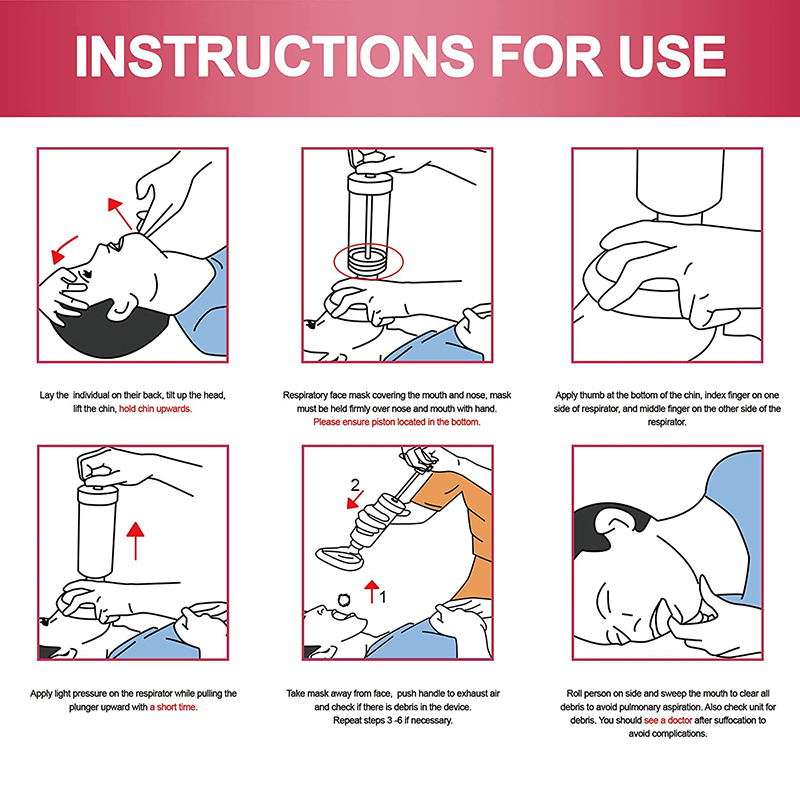 INSTRUCTIONS FOR USE

Lay the individual on their back, tilt up the head, lift the chin, hold chin upwards.

Respiratory face mask covering the mouth and nose, mask must be held firmly over nose and mouth with hand. Please ensure piston located in the bottom.

Apply thumb at the bottom of the chin, index finger on one side of respirator, and middle finger on the other side of the respirator.

2

1

Apply light pressure on the respirator while pulling the plunger upward with a short time.

Take mask away from face, push handle to exhaust air and check if there is debris in the device. Repeat steps 3 -6 if necessary.

Roll person on side and sweep the mouth to clear all debris to avoid pulmonary aspiration. Also check unit for debris. You should see a doctor after suffocation to avoid complications.