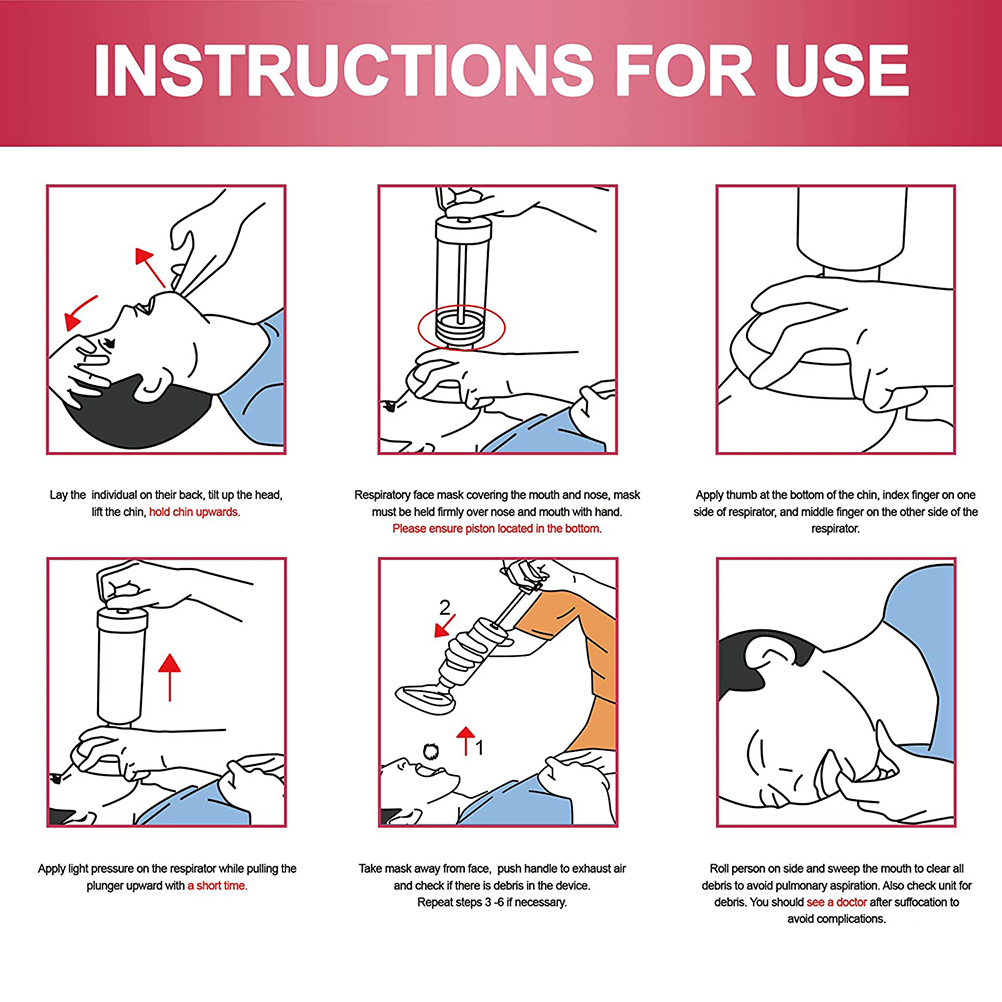 INSTRUCTIONS FOR USE

Lay the individual on their back, tilt up the head, lift the chin, hold chin upwards.

Respiratory face mask covering the mouth and nose, mask must be held firmly over nose and mouth with hand. Please ensure piston located in the bottom.

Apply thumb at the bottom of the chin, index finger on one side of respirator, and middle finger on the other side of the respirator.

Apply light pressure on the respirator while pulling the plunger upward with a short time.

2

1

Take mask away from face, push handle to exhaust air and check if there is debris in the device. Repeat steps 3 -6 if necessary.

Roll person on side and sweep the mouth to clear all debris to avoid pulmonary aspiration. Also check unit for debris. You should see a doctor after suffocation to avoid complications.