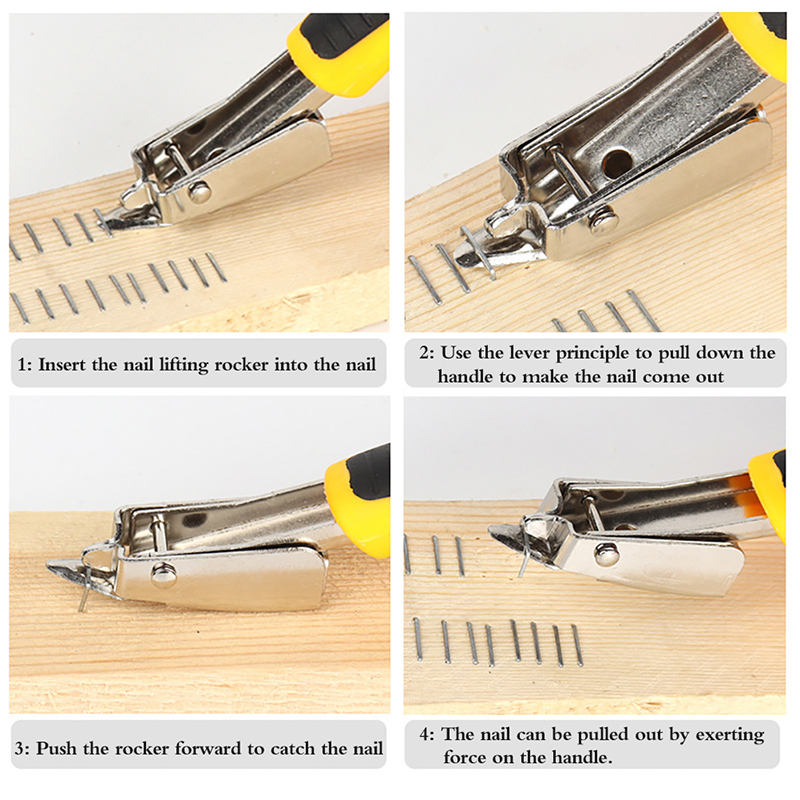 1: Insert the nail lifting rocker into the nail

2: Use the lever principle to pull down the handle to make the nail come out

3: Push the rocker forward to catch the nail

4: The nail can be pulled out by exerting force on the handle.