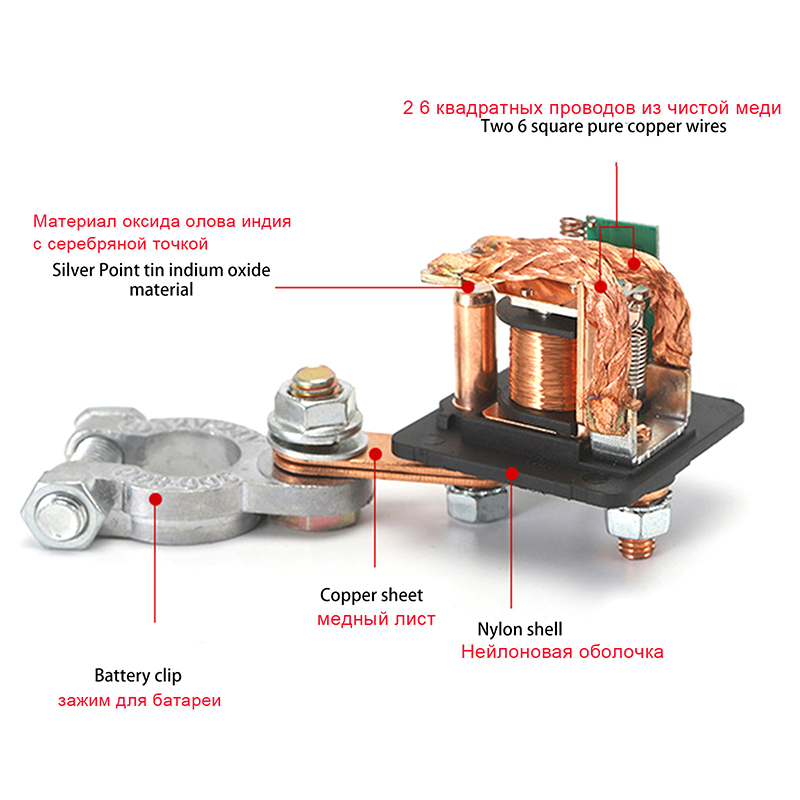 2 6 квадратных проводов из чистой меди
Two 6 square pure copper wires

Материал оксида олова индия с серебряной точкой
Silver Point tin indium oxide material

Copper sheet
медный лист

Nylon shell
Нейлоновая оболочка

Battery clip
зажим для батареи