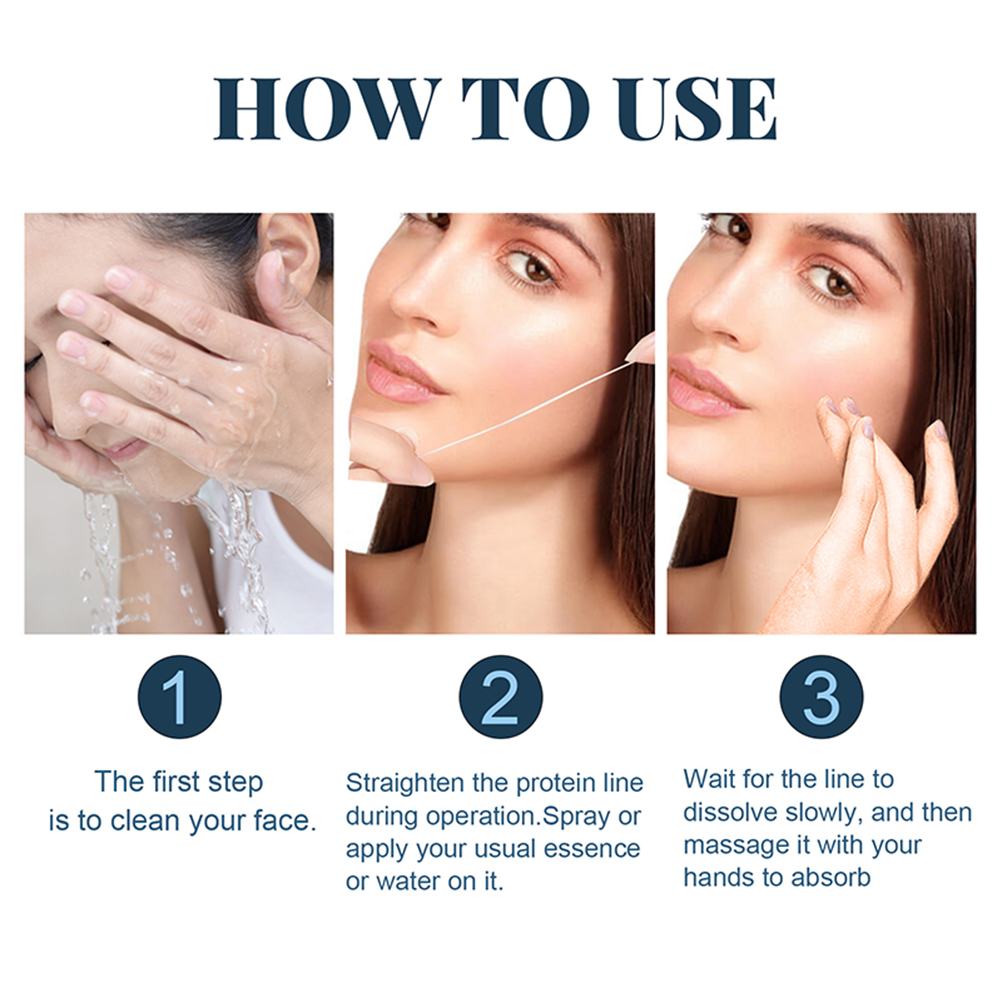 HOW TO USE

1

The first step is to clean your face.

2

Straighten the protein line during operation.Spray or apply your usual essence or water on it.

3

Wait for the line to dissolve slowly, and then massage it with your hands to absorb