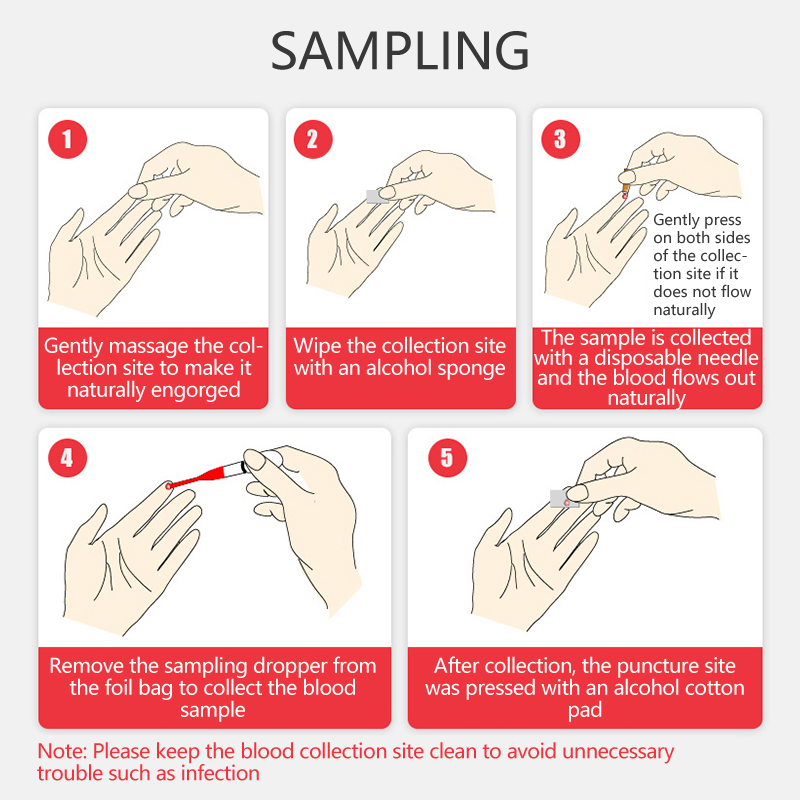 SAMPLING

1

Gently massage the collection site to make it naturally engorged

2

Wipe the collection site with an alcohol sponge

3

Gently press on both sides of the collection site if it does not flow naturally

The sample is collected with a disposable needle and the blood flows out naturally

4

Remove the sampling dropper from the foil bag to collect the blood sample

5

After collection, the puncture site was pressed with an alcohol cotton pad

Note: Please keep the blood collection site clean to avoid unnecessary trouble such as infection