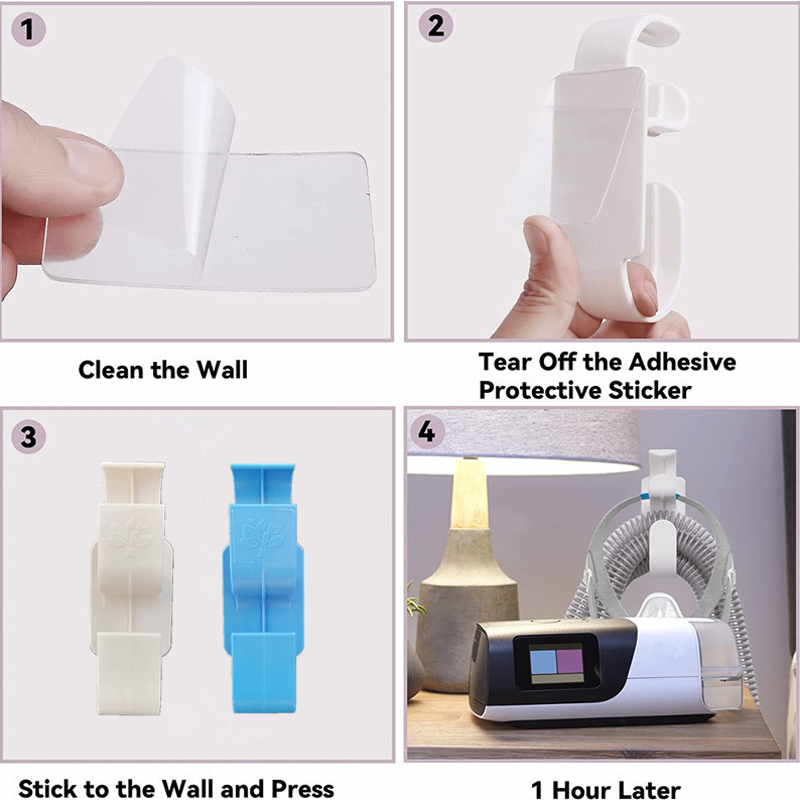 1

Clean the Wall

2

Tear Off the Adhesive Protective Sticker

3

Stick to the Wall and Press

4

1 Hour Later