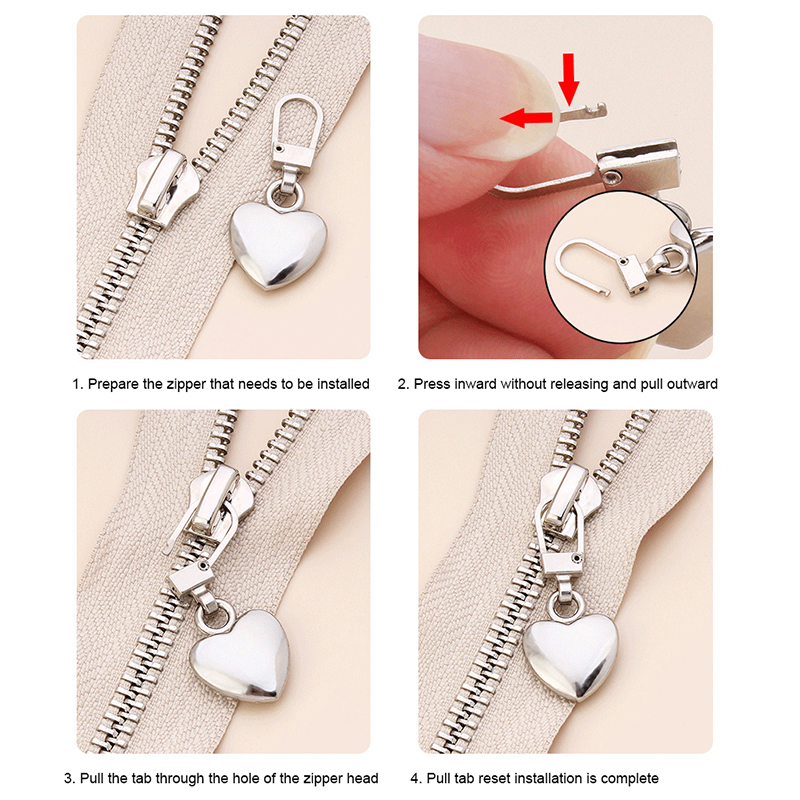 1. Prepare the zipper that needs to be installed

2. Press inward without releasing and pull outward

3. Pull the tab through the hole of the zipper head

4. Pull tab reset installation is complete