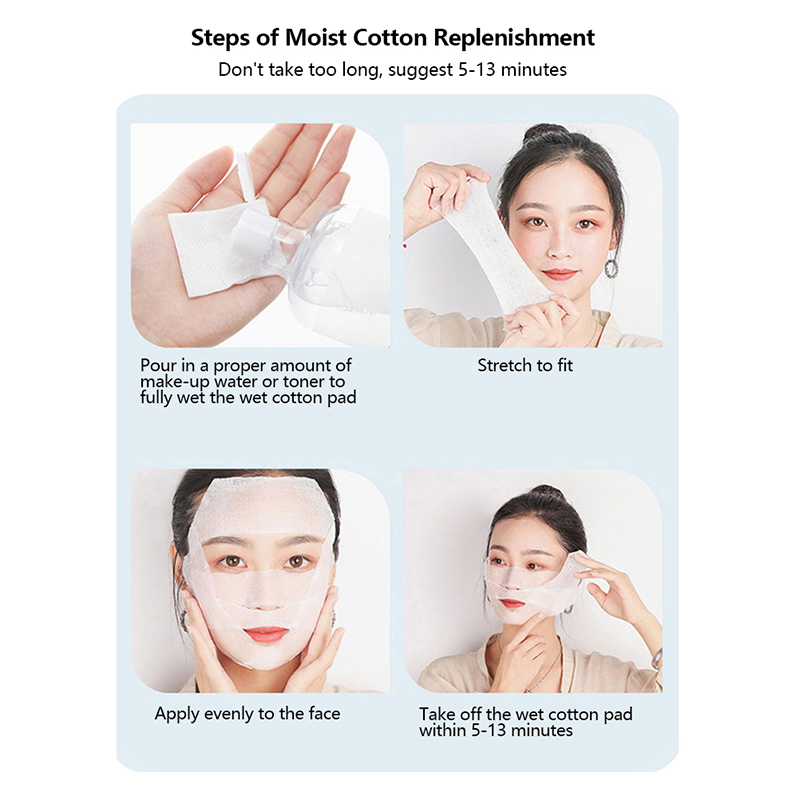 Steps of Moist Cotton Replenishment
Don't take too long, suggest 5-13 minutes

Pour in a proper amount of make-up water or toner to fully wet the wet cotton pad

Stretch to fit

Apply evenly to the face

Take off the wet cotton pad within 5-13 minutes