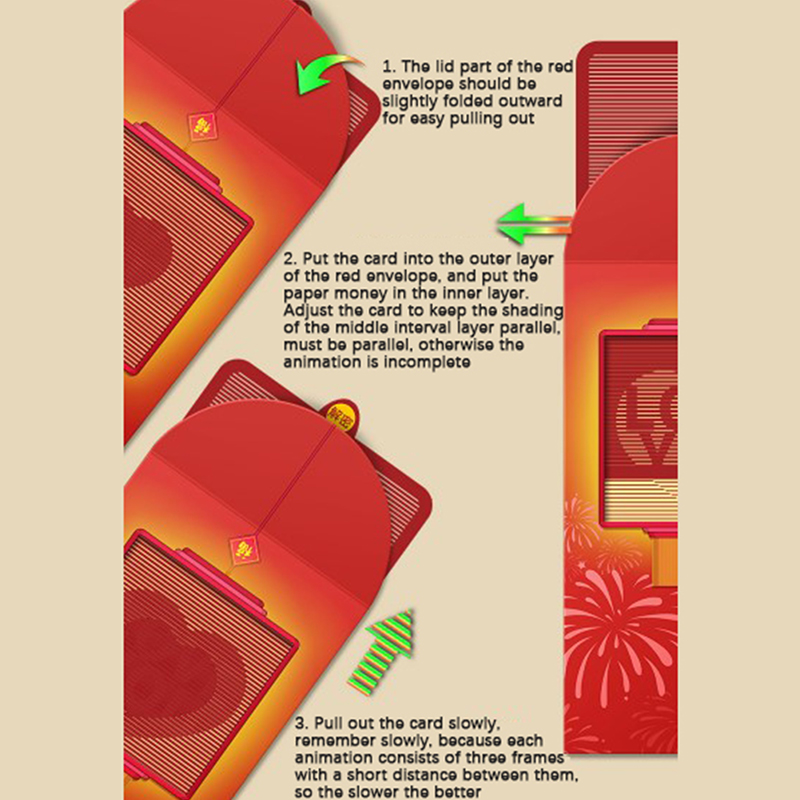 1. The lid part of the red envelope should be slightly folded outward for easy pulling out

2. Put the card into the outer layer of the red envelope, and put the paper money in the inner layer. Adjust the card to keep the shading of the middle interval layer parallel, must be parallel, otherwise the animation is incomplete

解密

3. Pull out the card slowly, remember slowly, because each animation consists of three frames with a short distance between them, so the slower the better