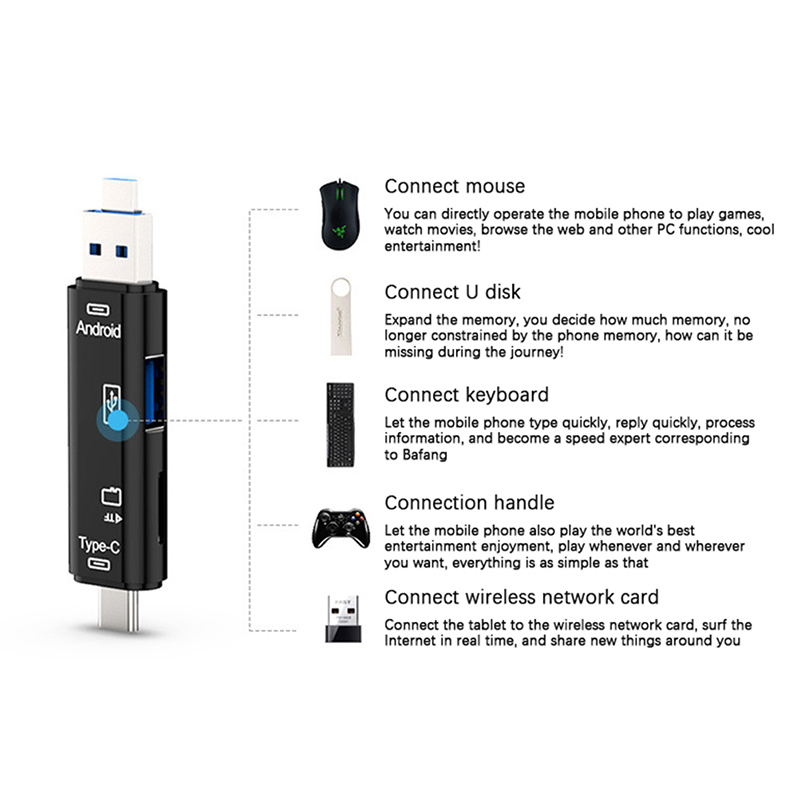 Android

TF

Type-C

Connect mouse

You can directly operate the mobile phone to play games, watch movies, browse the web and other PC functions, cool entertainment!

Connect U disk

Expand the memory, you decide how much memory, no longer constrained by the phone memory, how can it be missing during the journey!

Connect keyboard

Let the mobile phone type quickly, reply quickly, process information, and become a speed expert corresponding to Bafang

Connection handle

Let the mobile phone also play the world's best entertainment enjoyment, play whenever and wherever you want, everything is as simple as that

Connect wireless network card

Connect the tablet to the wireless network card, surf the Internet in real time, and share new things around you