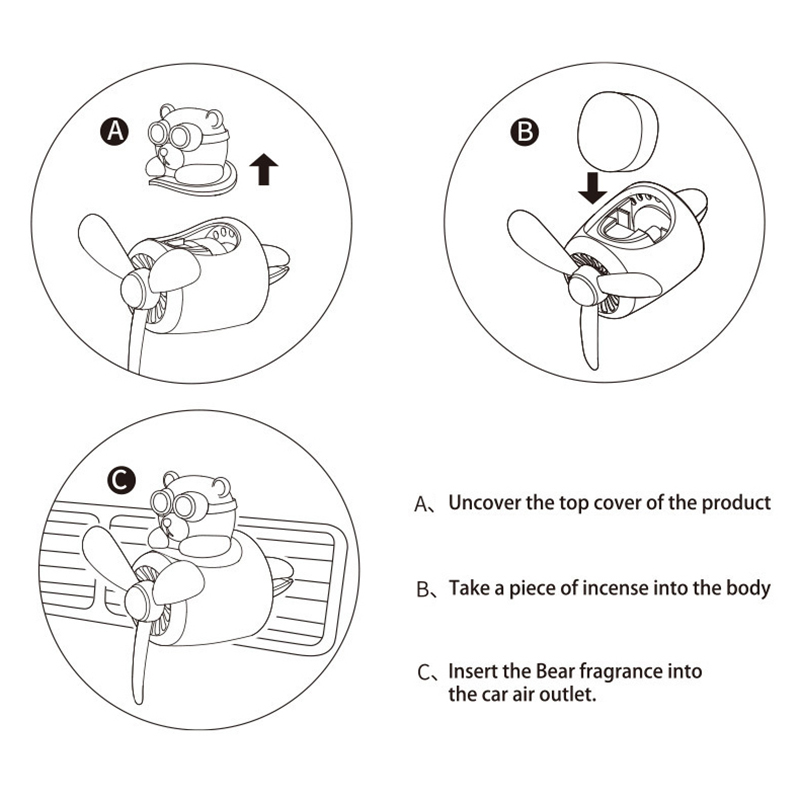 A

B

C

A、Uncover the top cover of the product

B、Take a piece of incense into the body

C、Insert the Bear fragrance into the car air outlet.