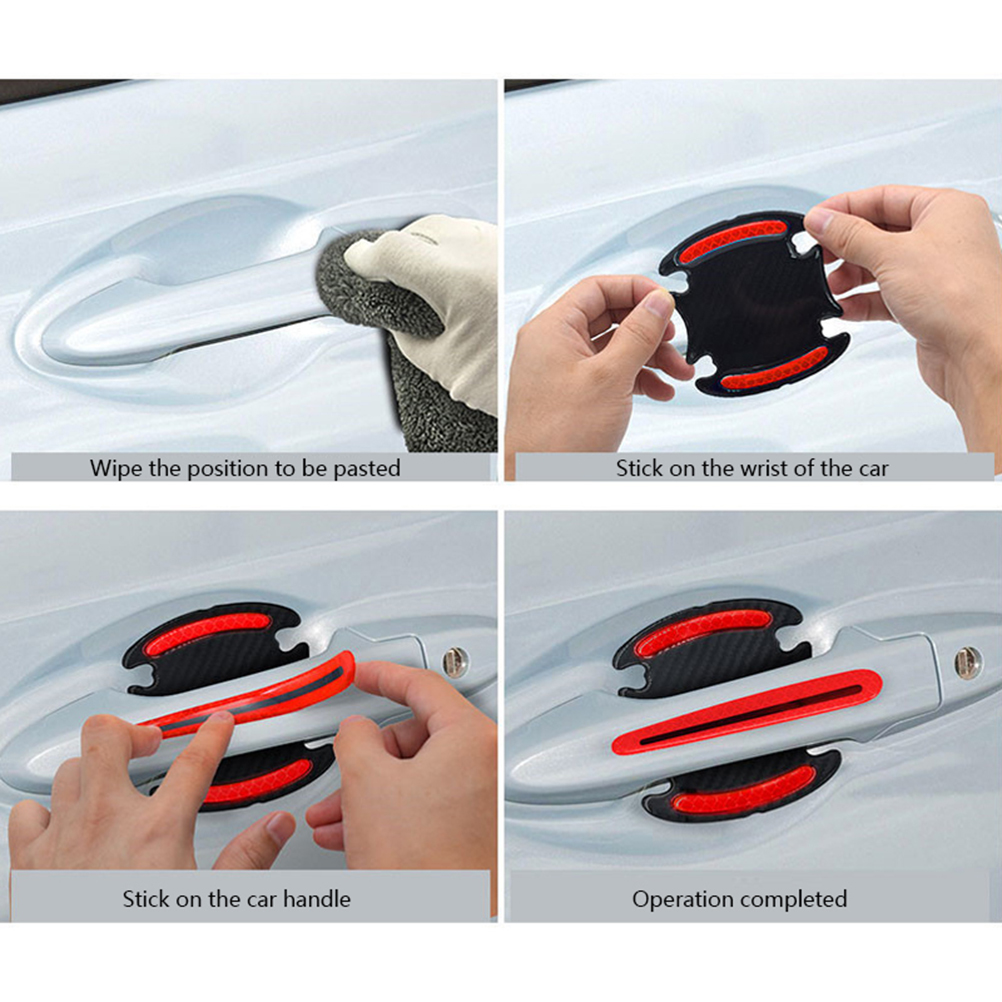 Wipe the position to be pasted

Stick on the wrist of the car

Stick on the car handle

Operation completed