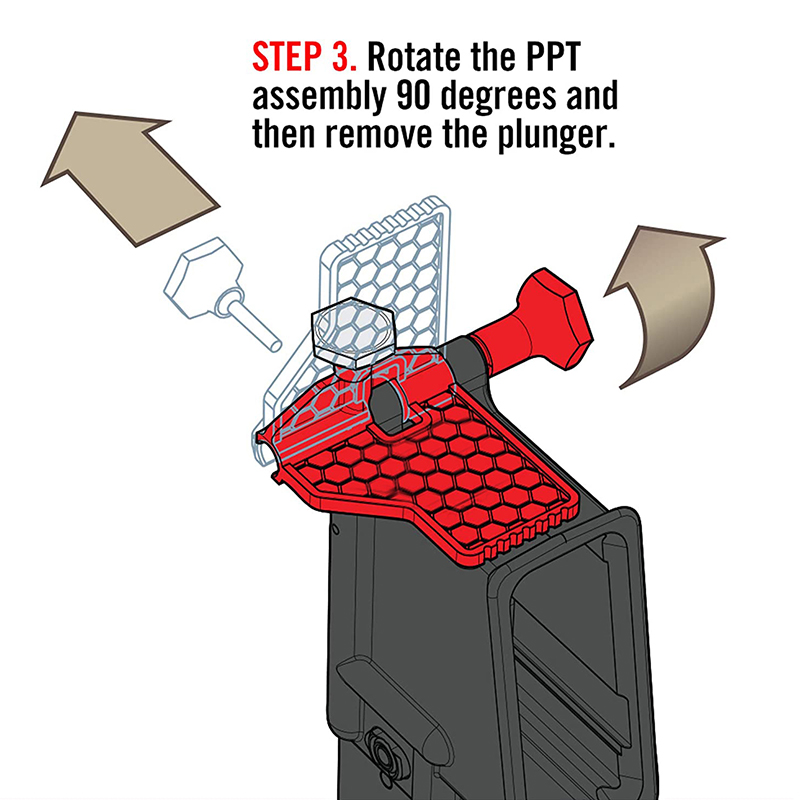 STEP 3. Rotate the PPT assembly 90 degrees and then remove the plunger.