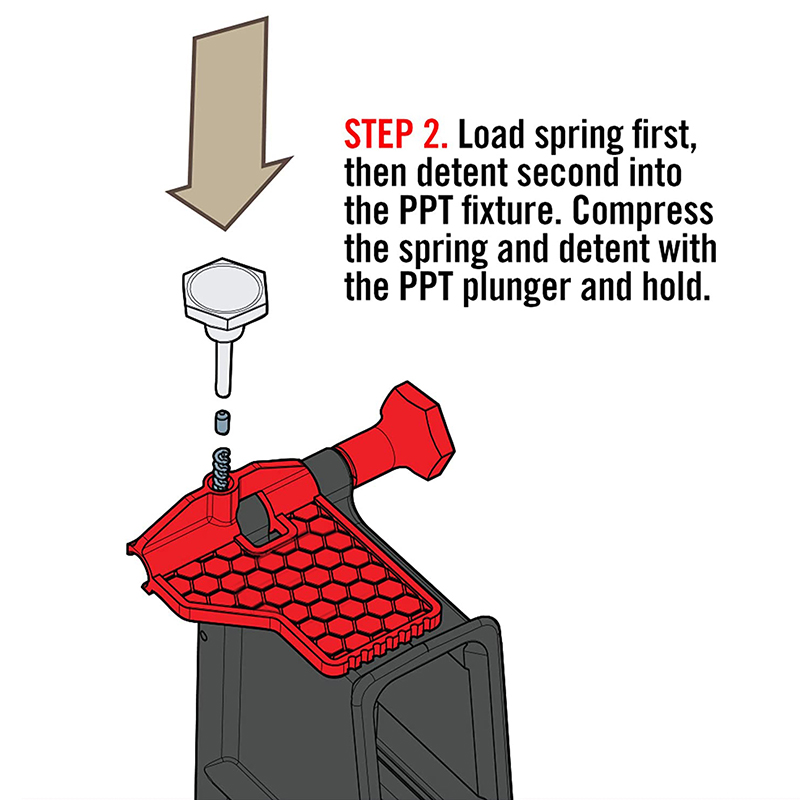 STEP 2. Load spring first, then detent second into the PPT fixture. Compress the spring and detent with the PPT plunger and hold.