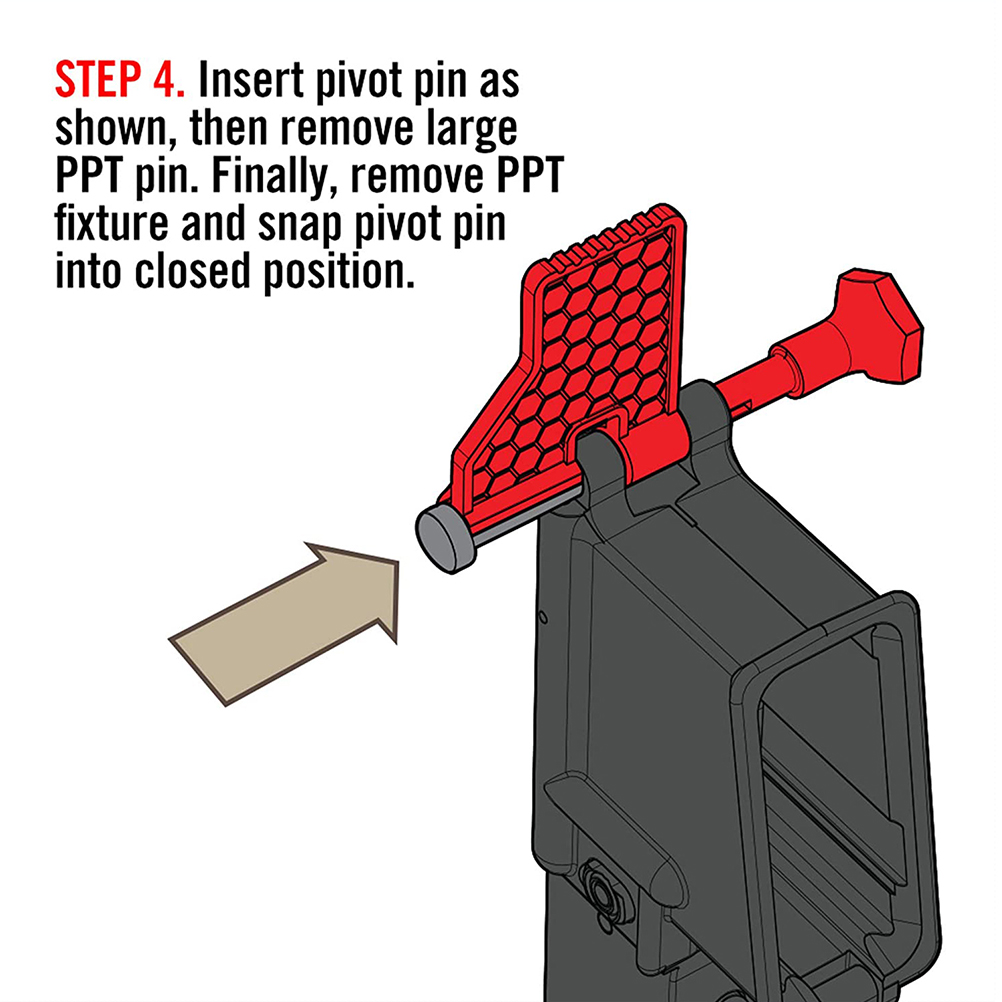 STEP 4. Insert pivot pin as shown, then remove large PPT pin. Finally, remove PPT fixture and snap pivot pin into closed position.