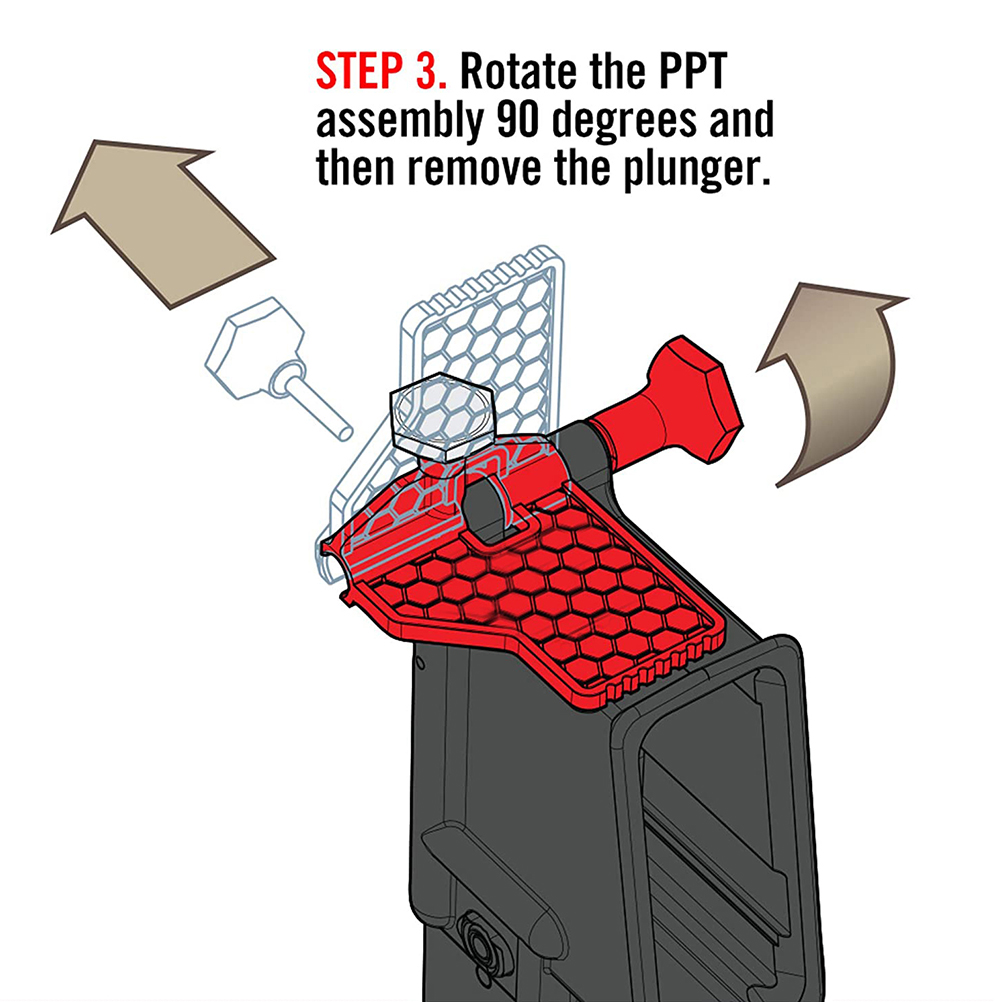 STEP 3. Rotate the PPT assembly 90 degrees and then remove the plunger.