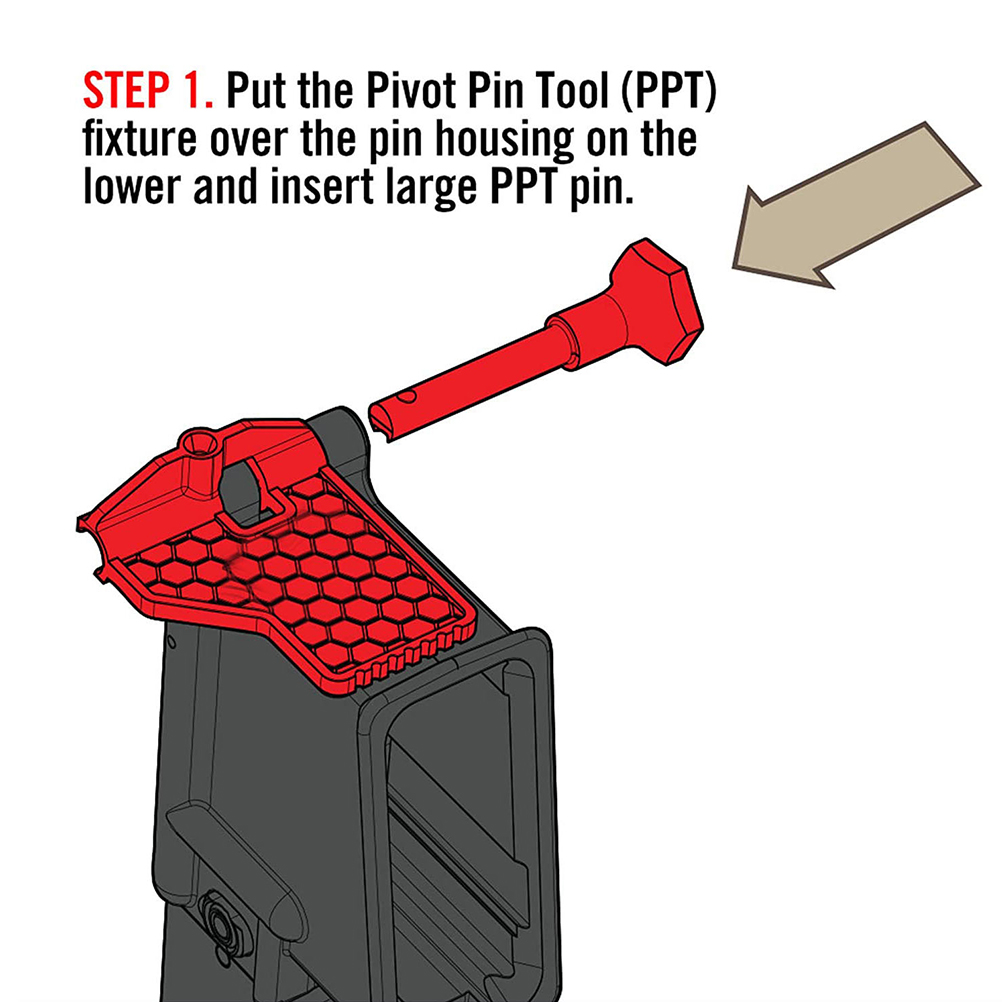 STEP 1. Put the Pivot Pin Tool (PPT) fixture over the pin housing on the lower and insert large PPT pin.