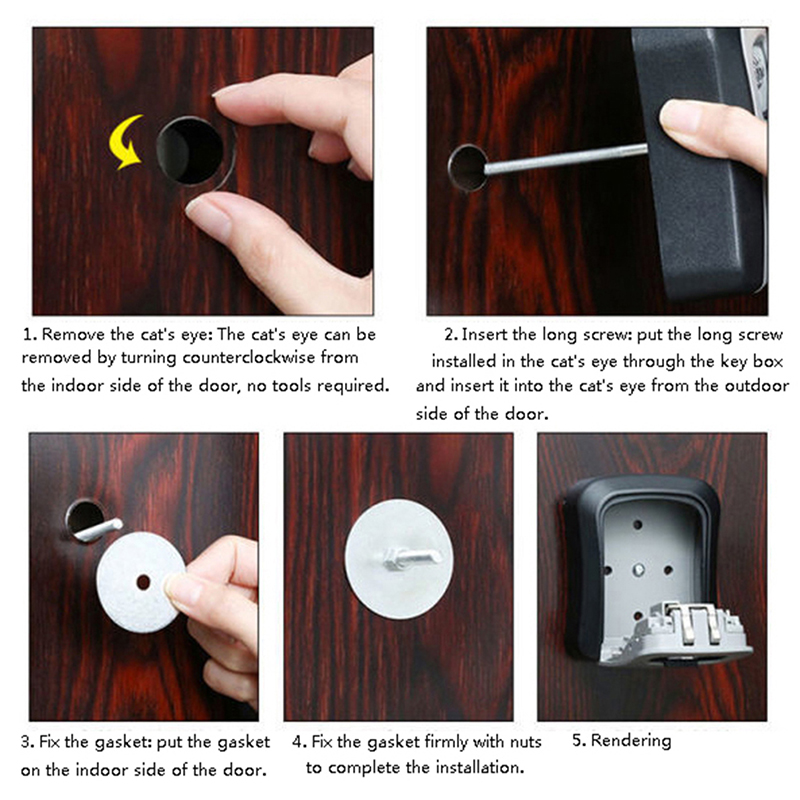 1. Remove the cat's eye: The cat's eye can be removed by turning counterclockwise from the indoor side of the door, no tools required.

2. Insert the long screw: put the long screw installed in the cat's eye through the key box and insert it into the cat's eye from the outdoor side of the door.

3. Fix the gasket: put the gasket on the indoor side of the door.

4. Fix the gasket firmly with nuts to complete the installation.

5. Rendering