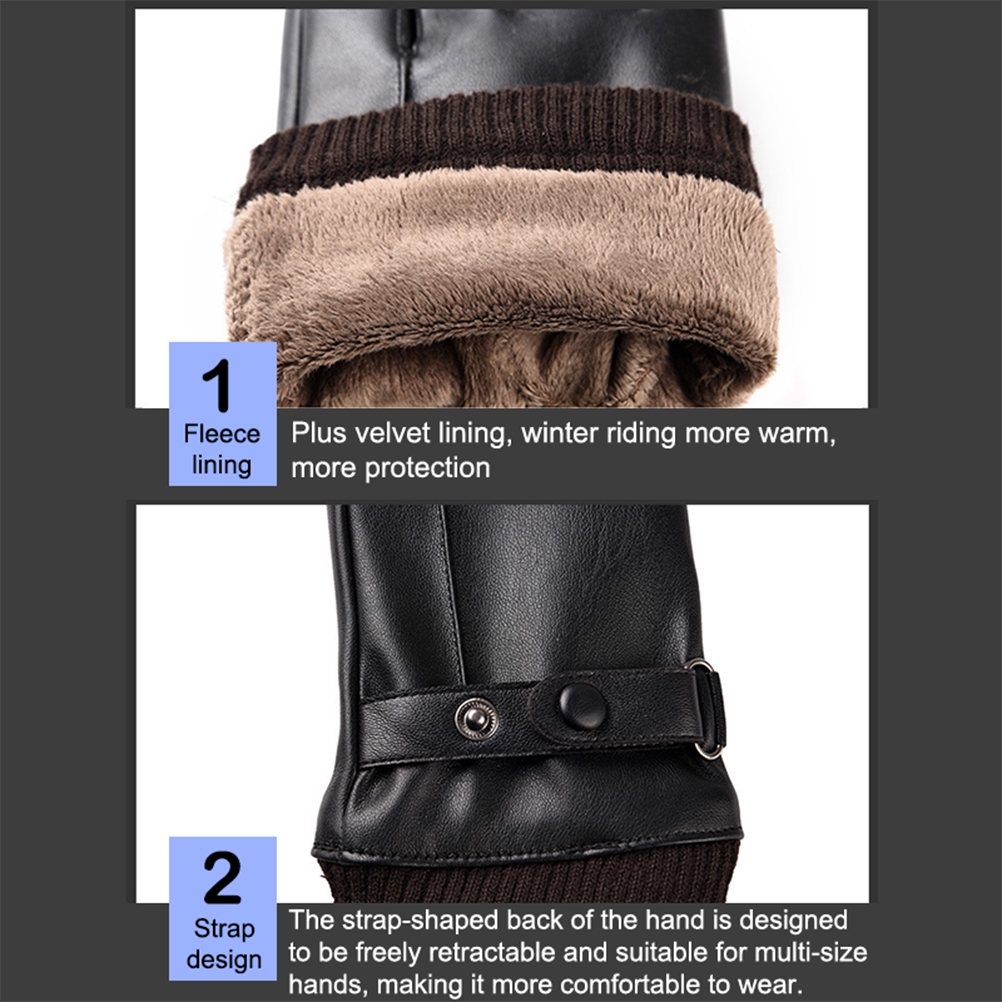 1
Fleece lining

Plus velvet lining, winter riding more warm, more protection

2
Strap design

The strap-shaped back of the hand is designed to be freely retractable and suitable for multi-size hands, making it more comfortable to wear.