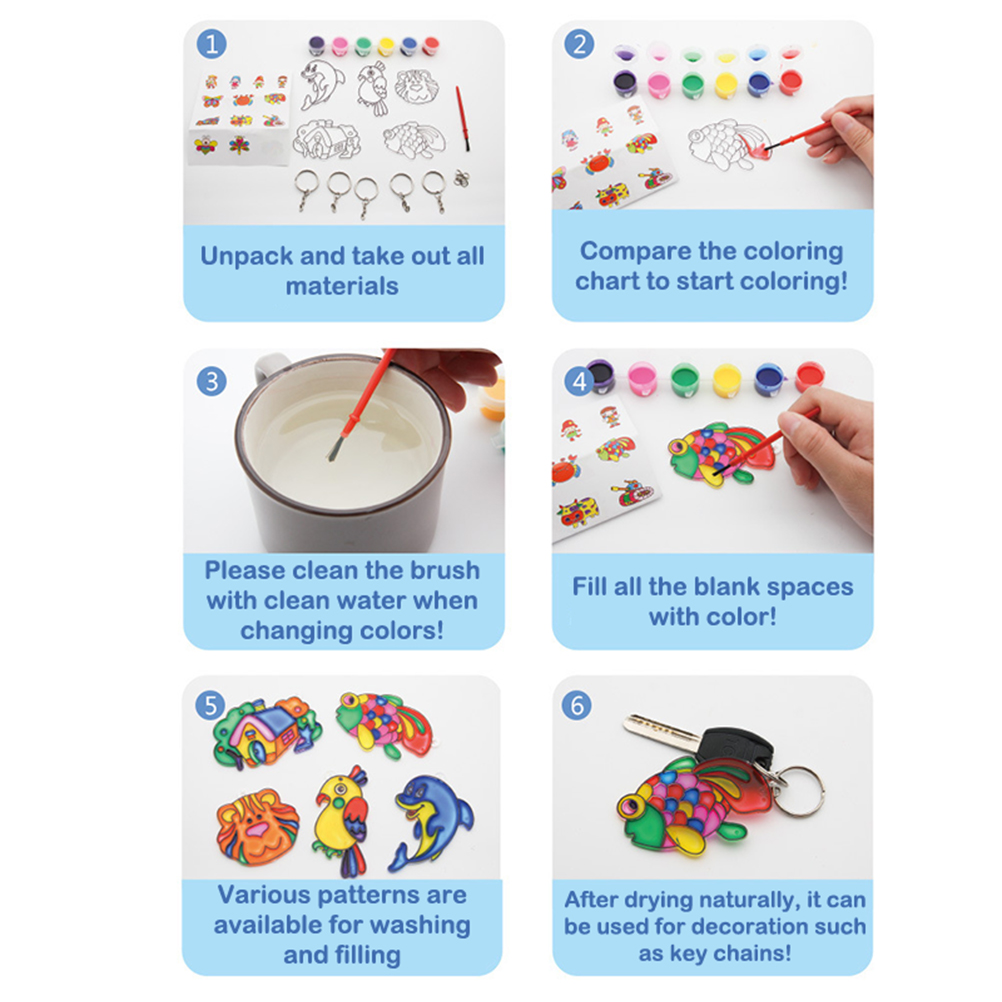 1
Unpack and take out all materials

2
Compare the coloring chart to start coloring!

3
Please clean the brush with clean water when changing colors!

4
Fill all the blank spaces with color!

5
Various patterns are available for washing and filling

6
After drying naturally, it can be used for decoration such as key chains!