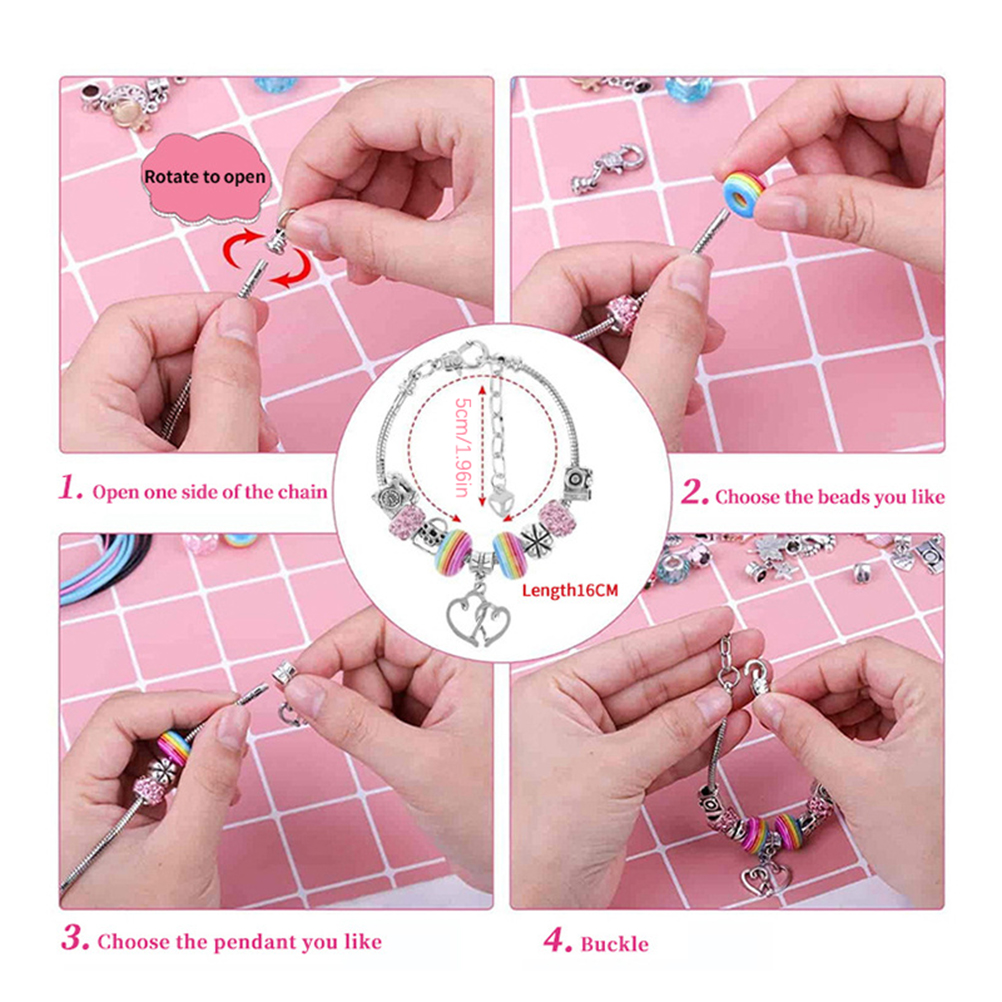 Rotate to open

1. Open one side of the chain

2. Choose the beads you like

5cm/1.96in

Length16CM

3. Choose the pendant you like

4. Buckle